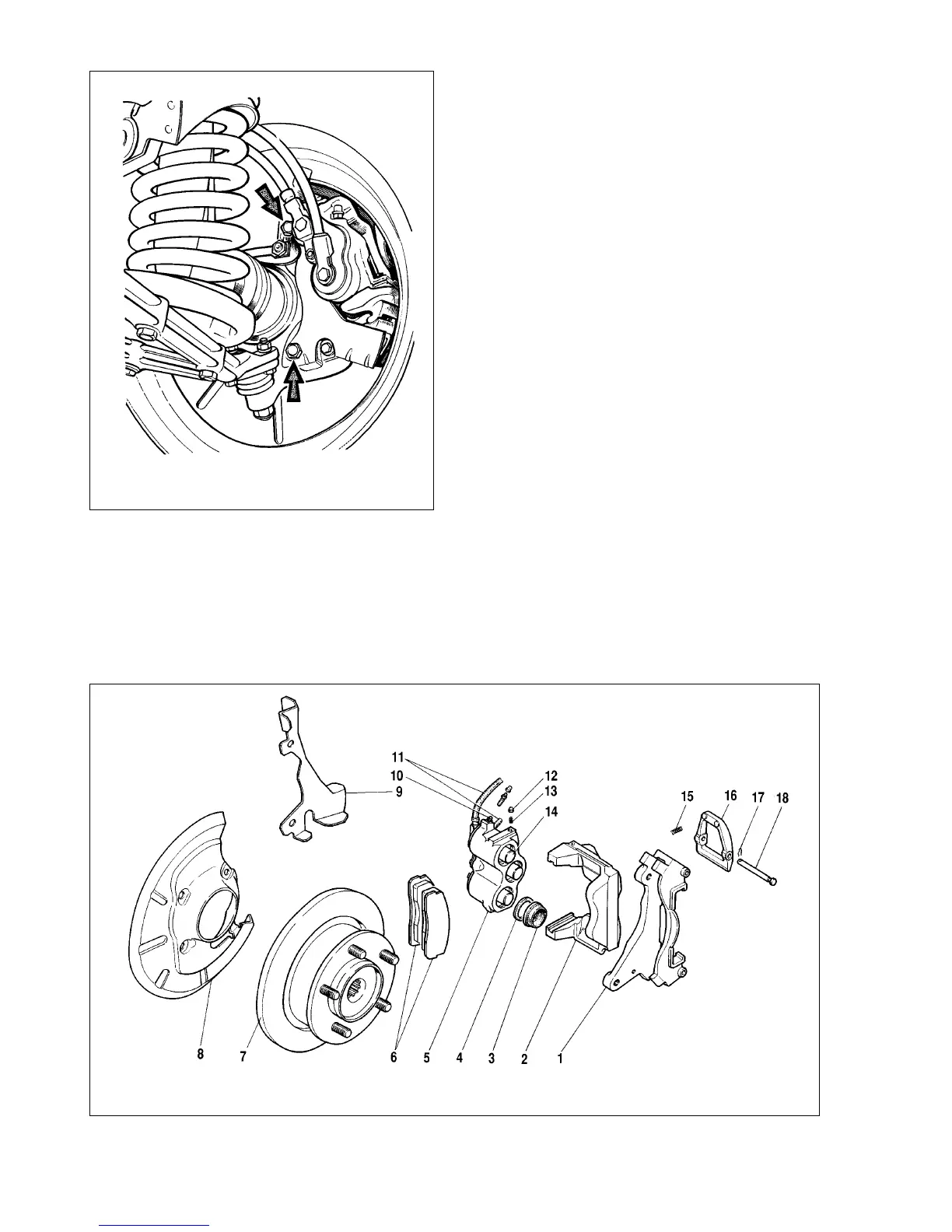 11
10
12
13
14
9
15
16
17
18
8
7
6
5
4
3
2
1