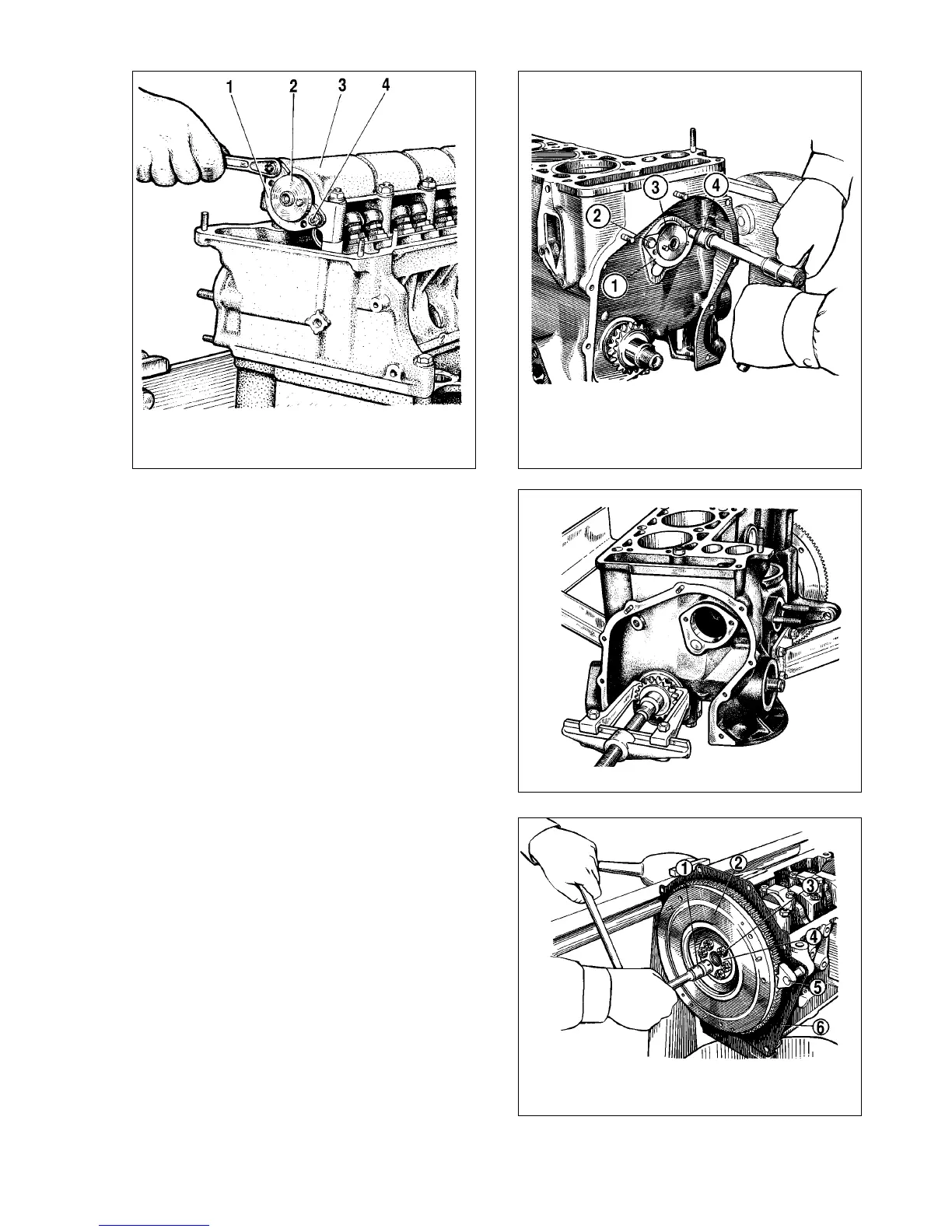 1 2 3 4

2 3 4
1

1 2
3
4
5
6