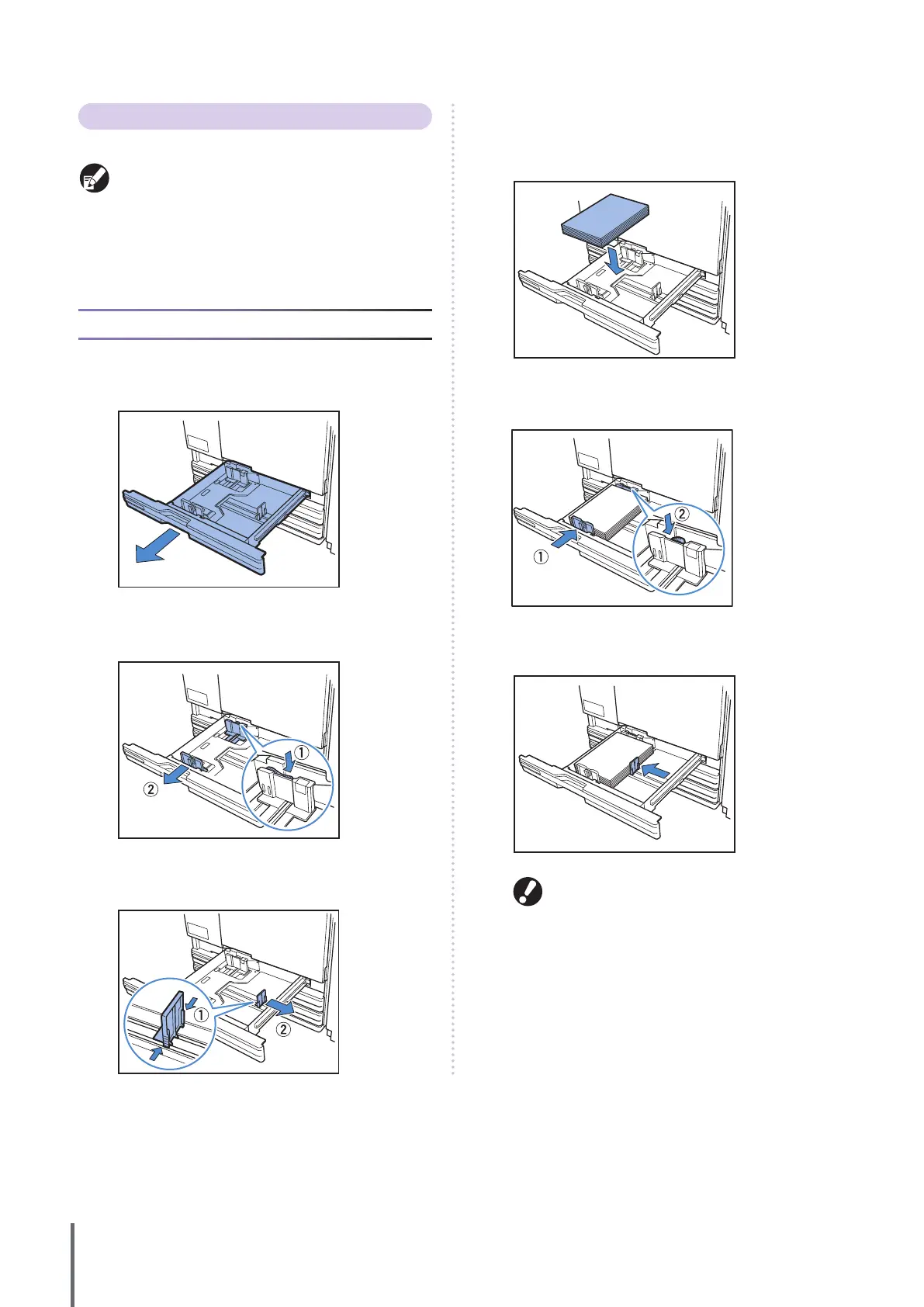 ①

②

①

②

②

①