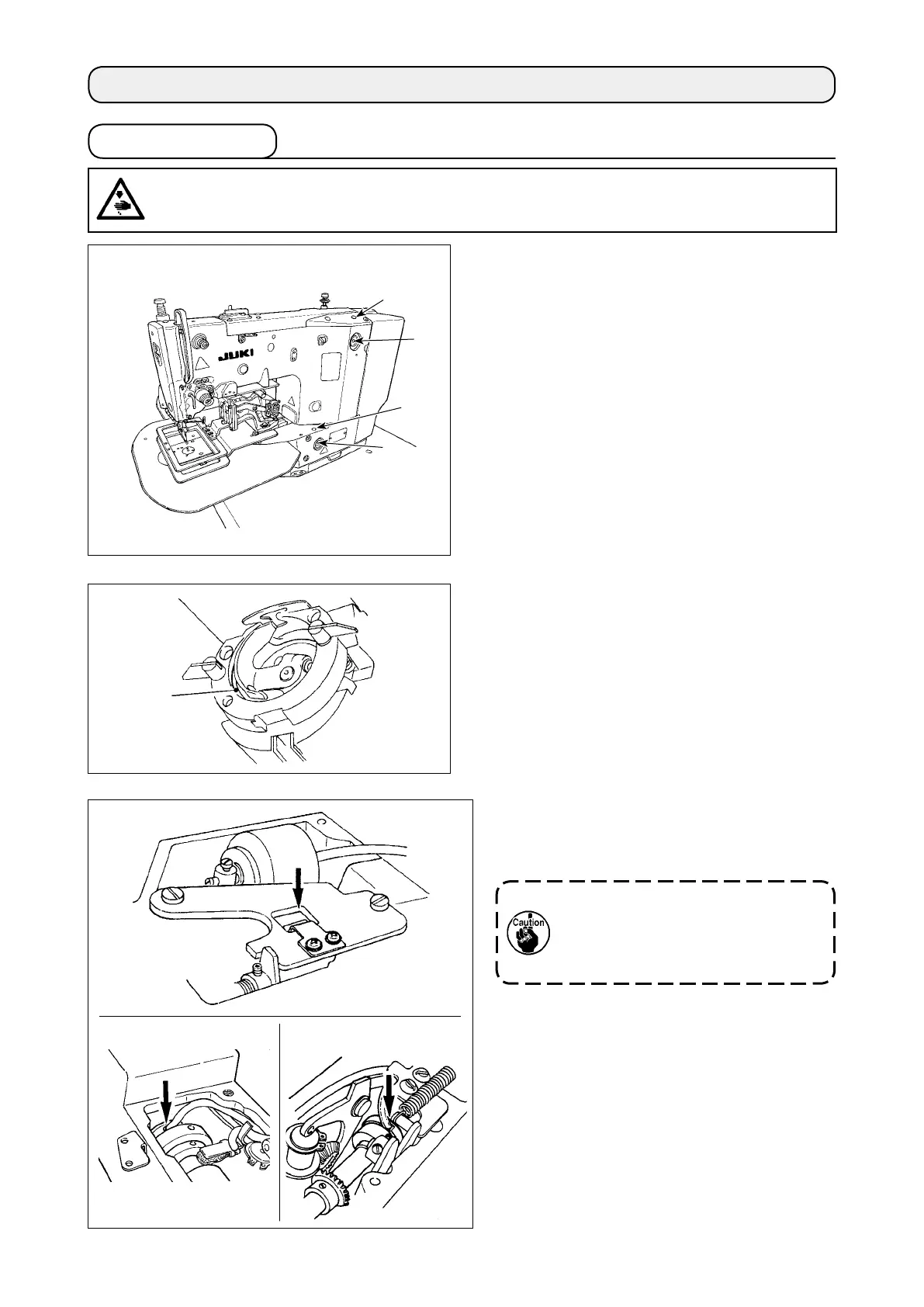 JUKI

Caution