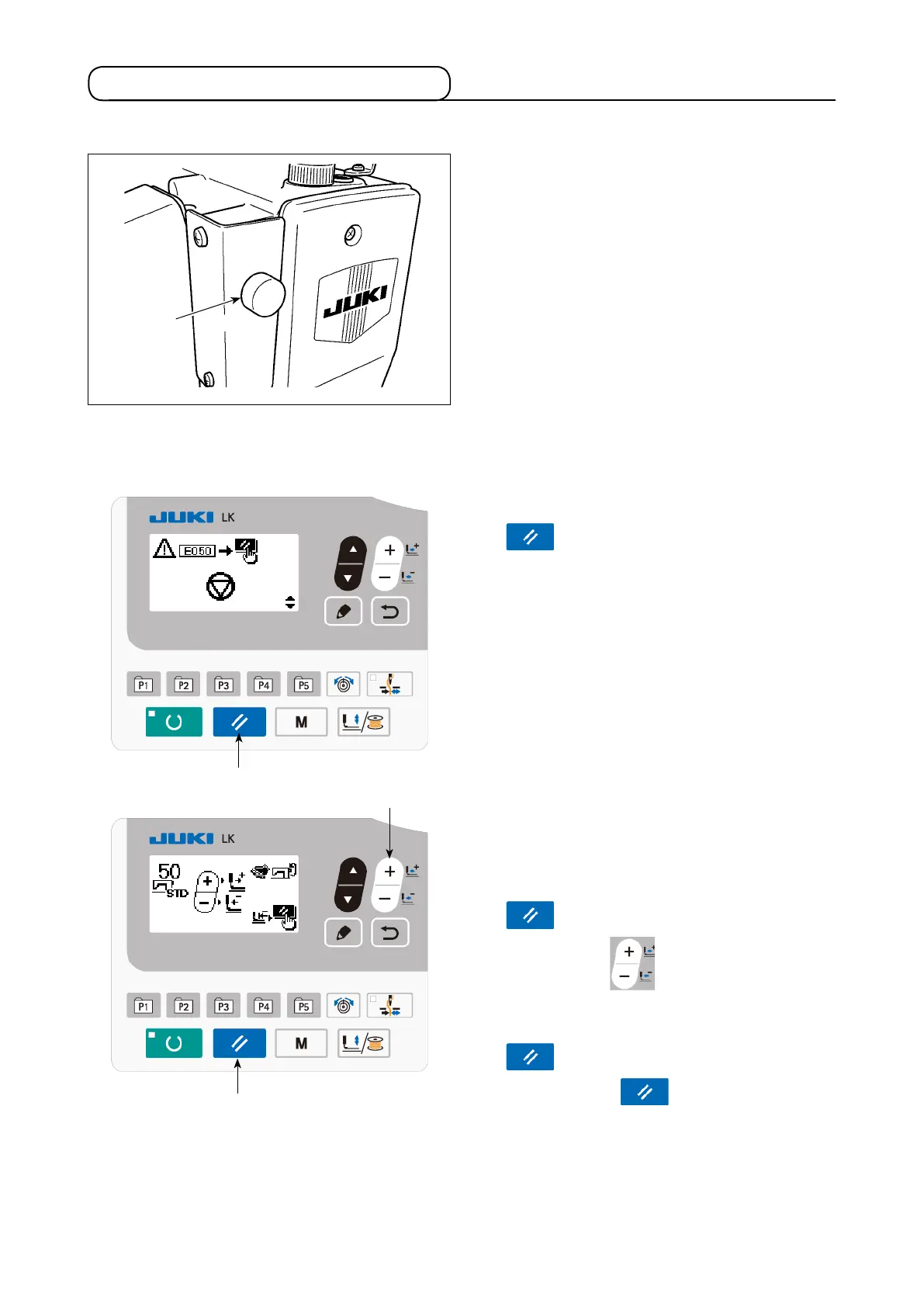 JUKI

JUKI LK

E050

P1 P2 P3 P4 P5

M

JUKI LK

50

STD

P1 P2 P3 P4 P5

M