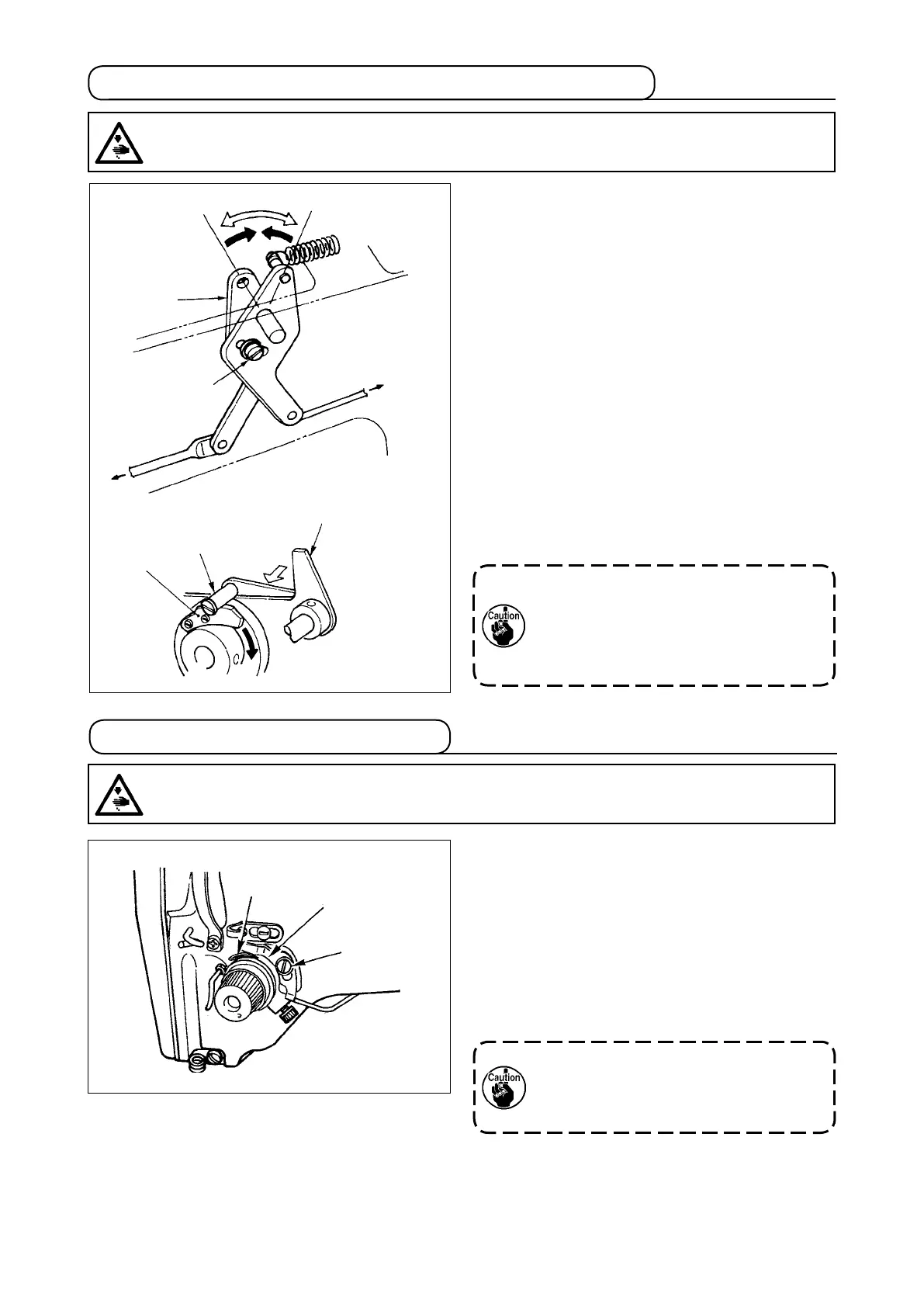 Caution

Caution