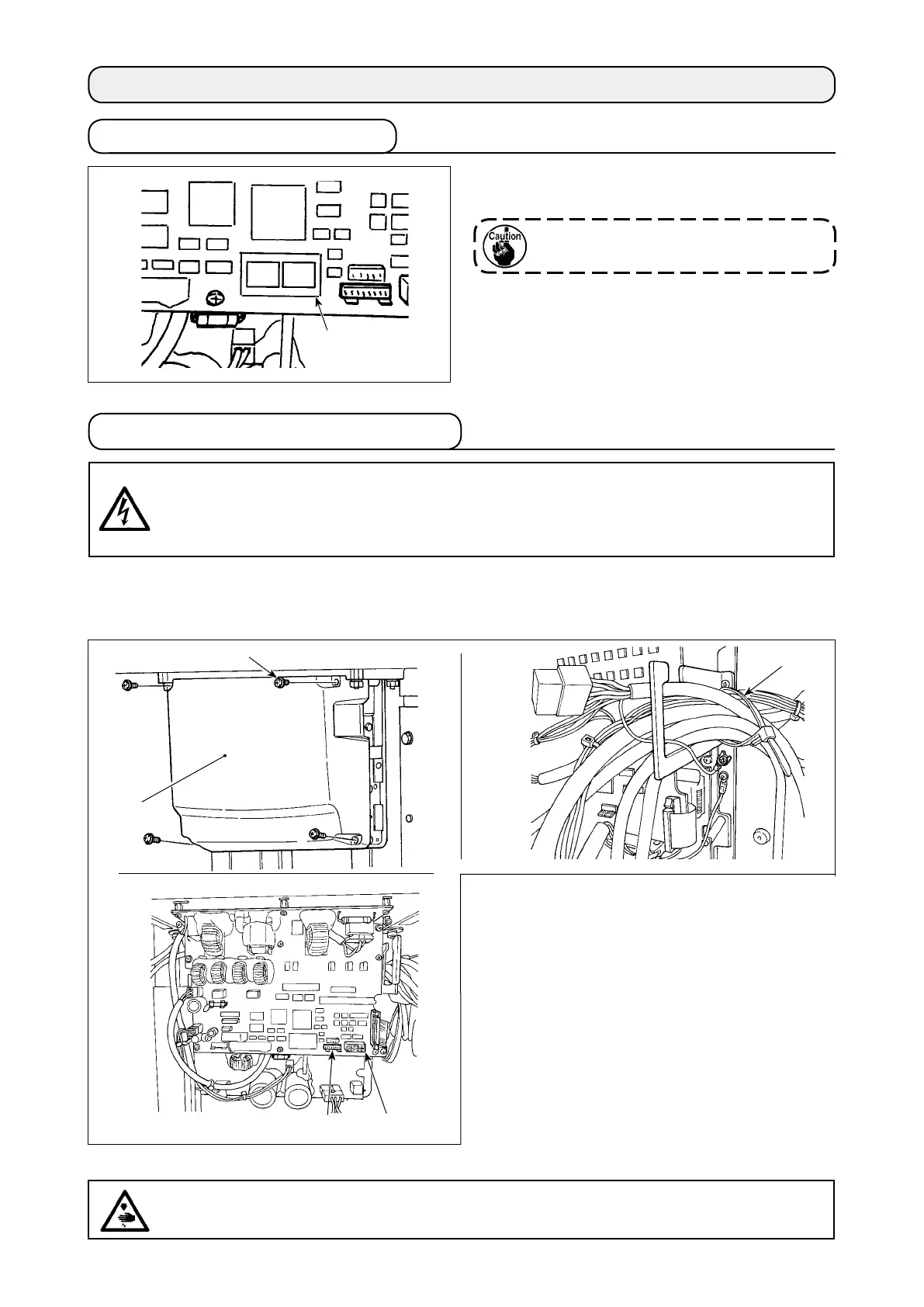 Caution