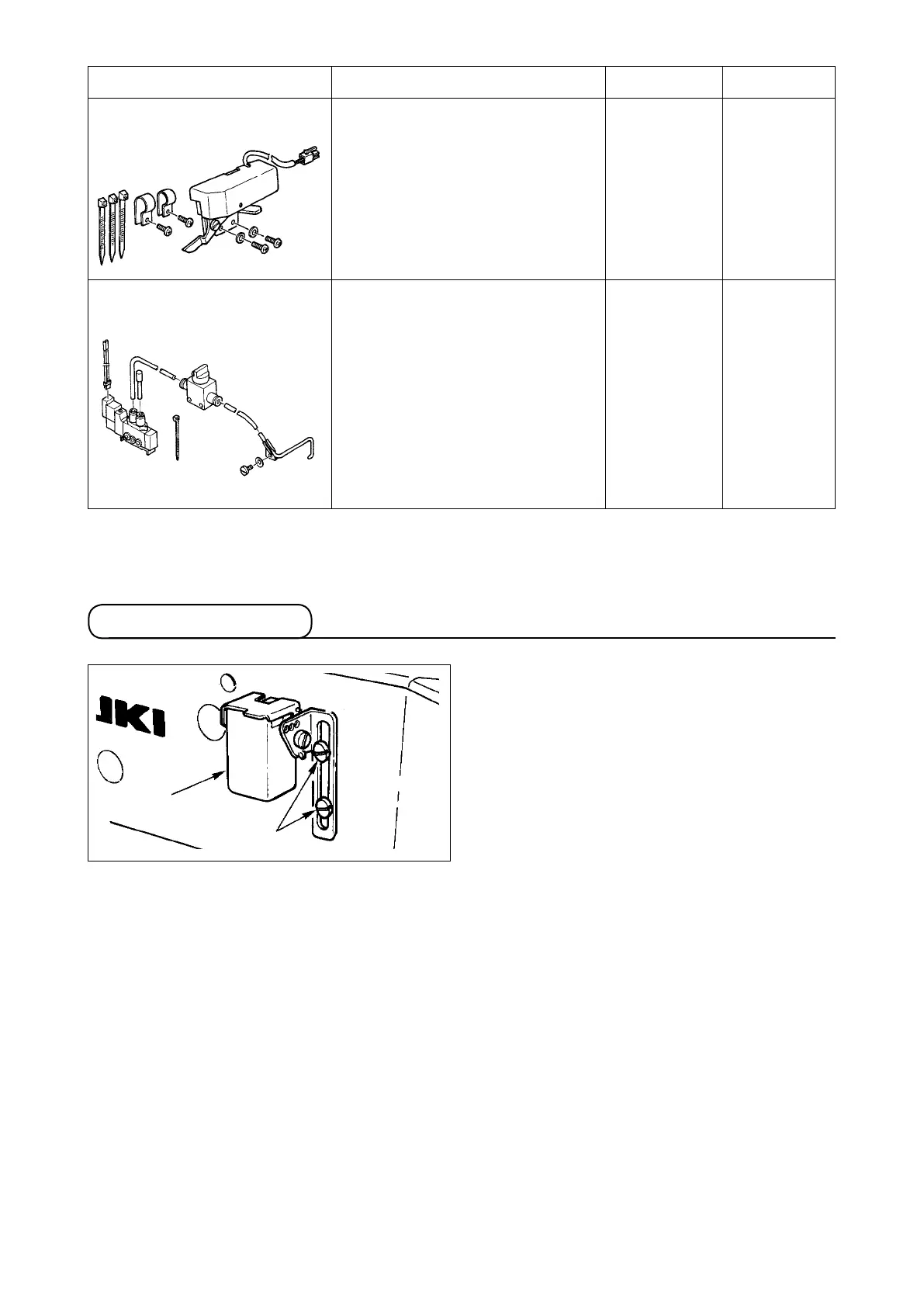 JKI