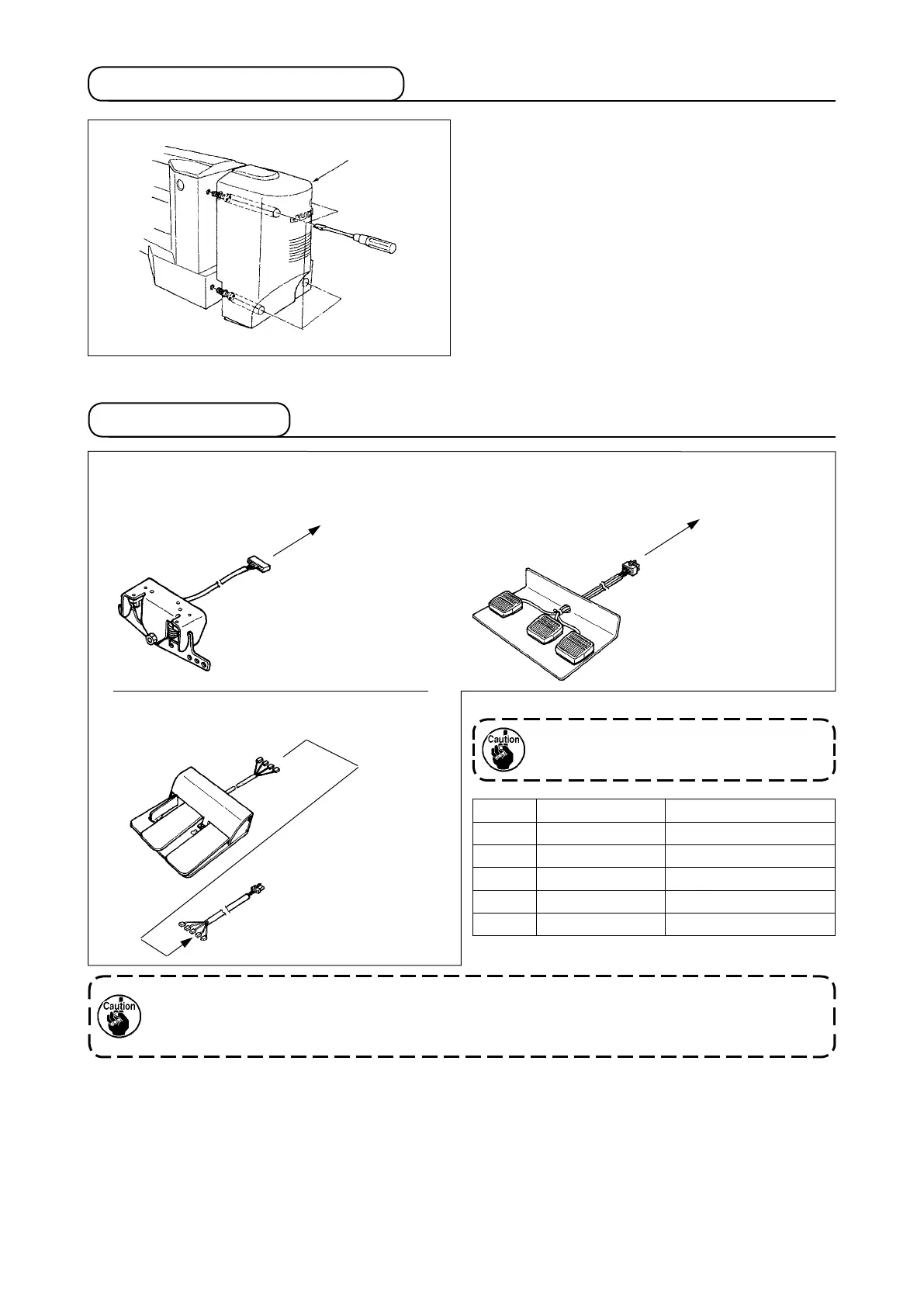 Caution

Caution