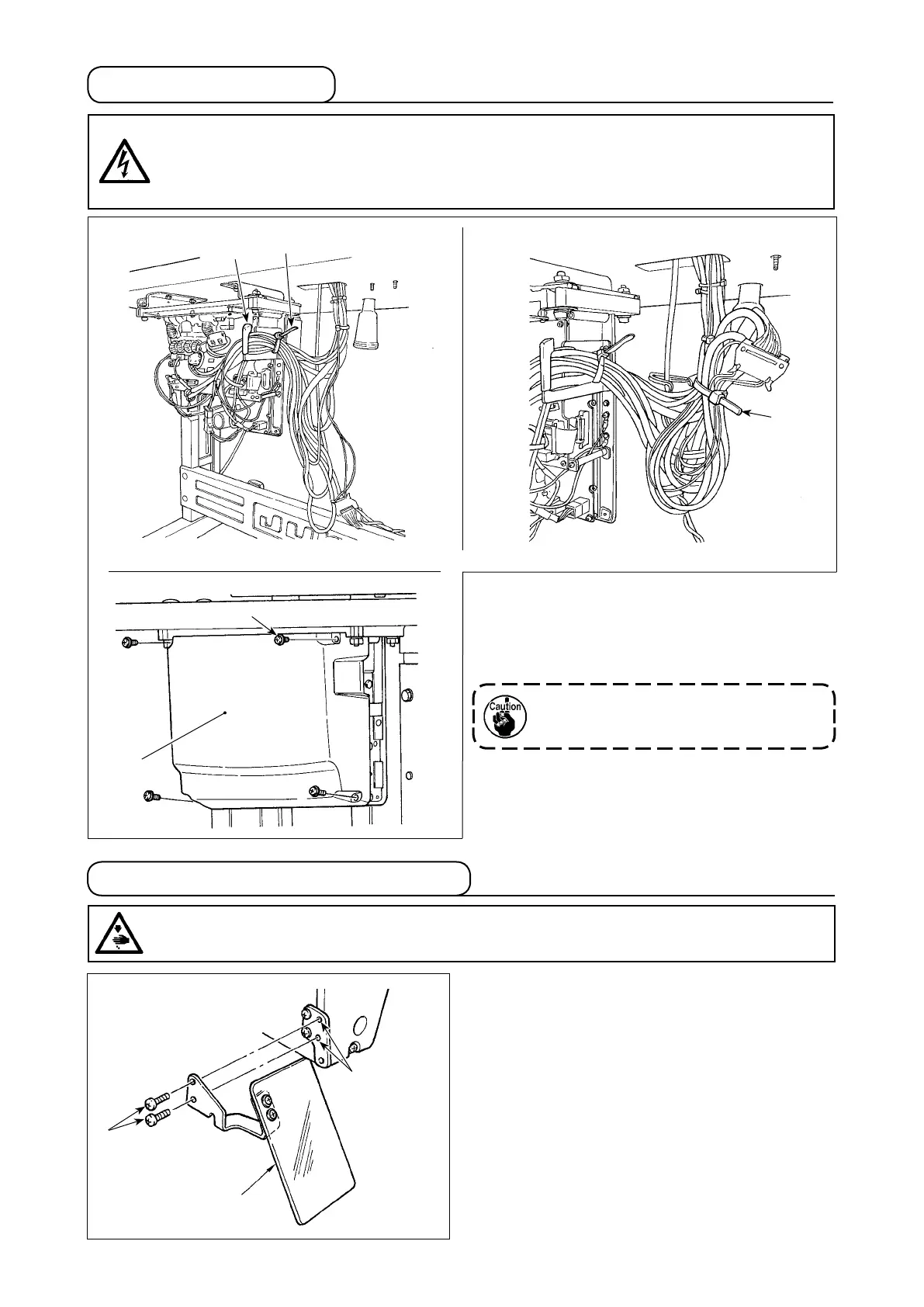 Caution