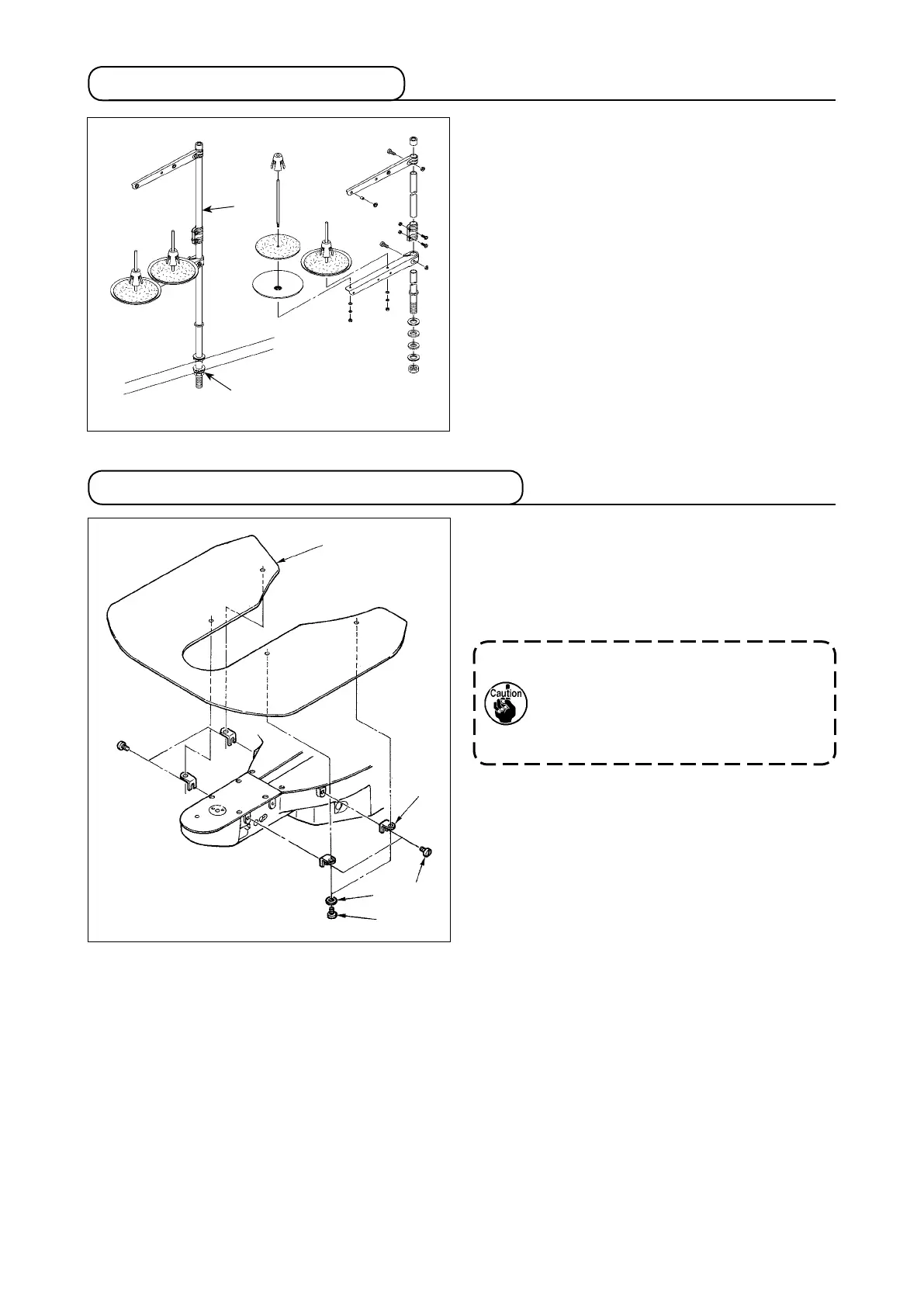 Caution