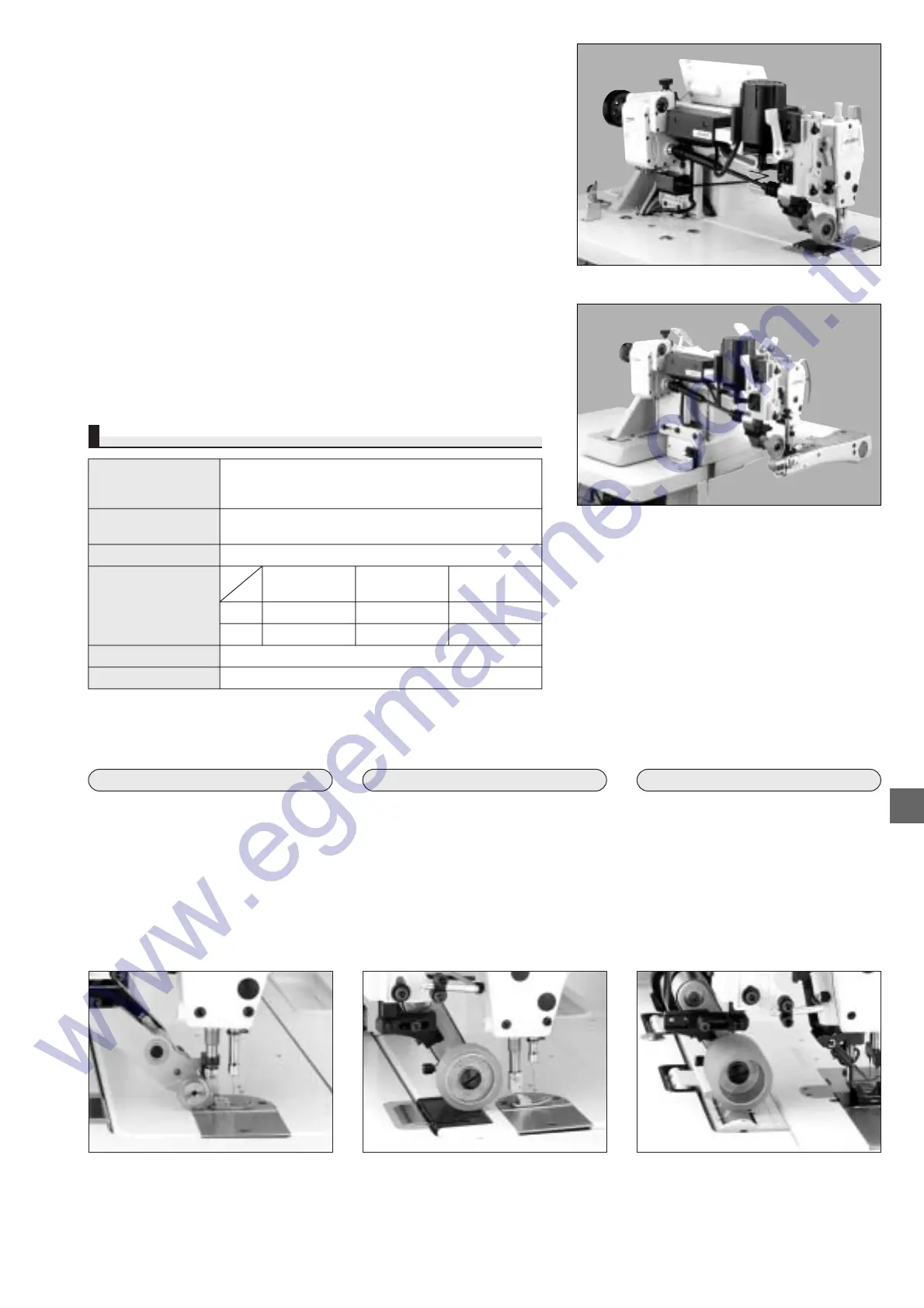 www.egemakine.com.tr