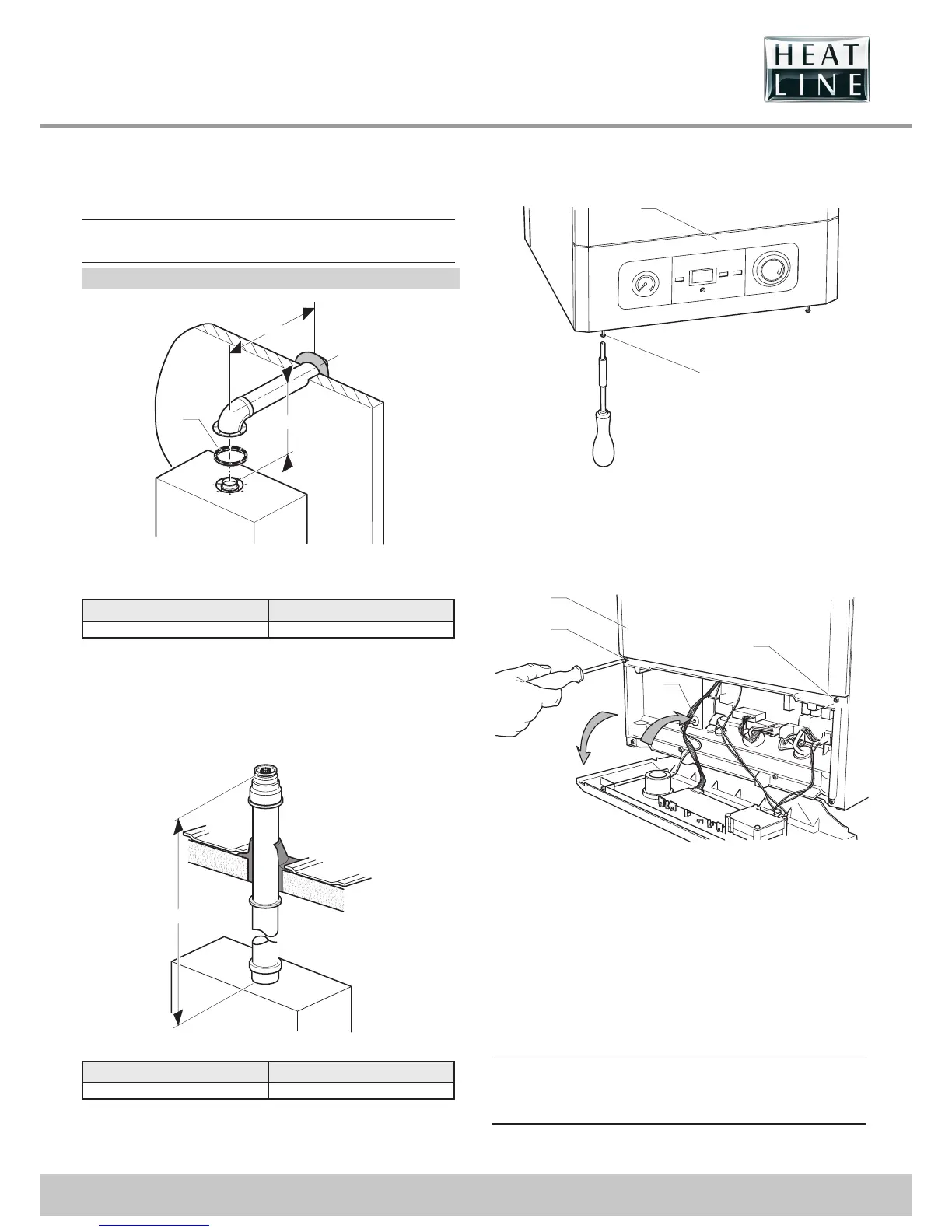 HEAT LINE