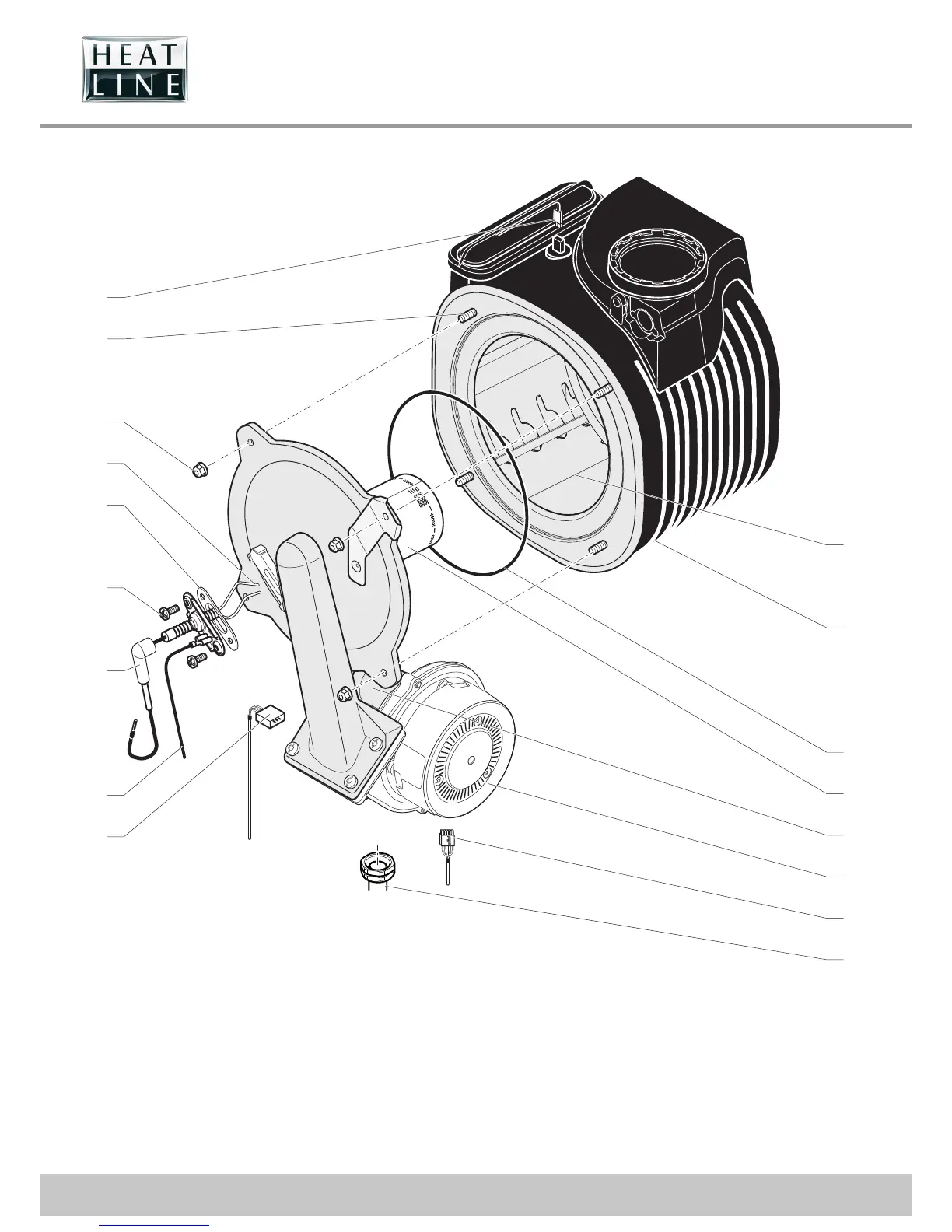 HEAT
LINE