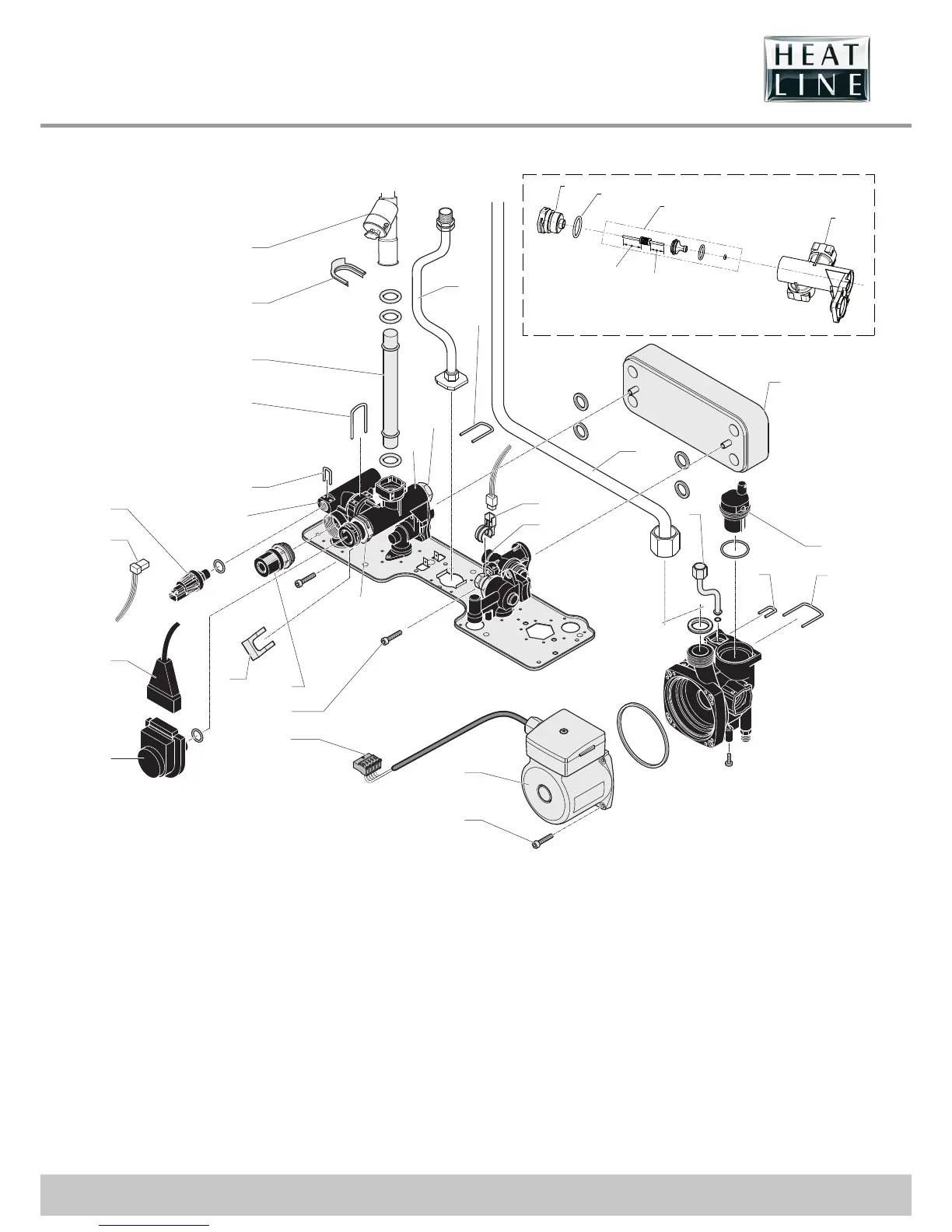 HEAT
LINE