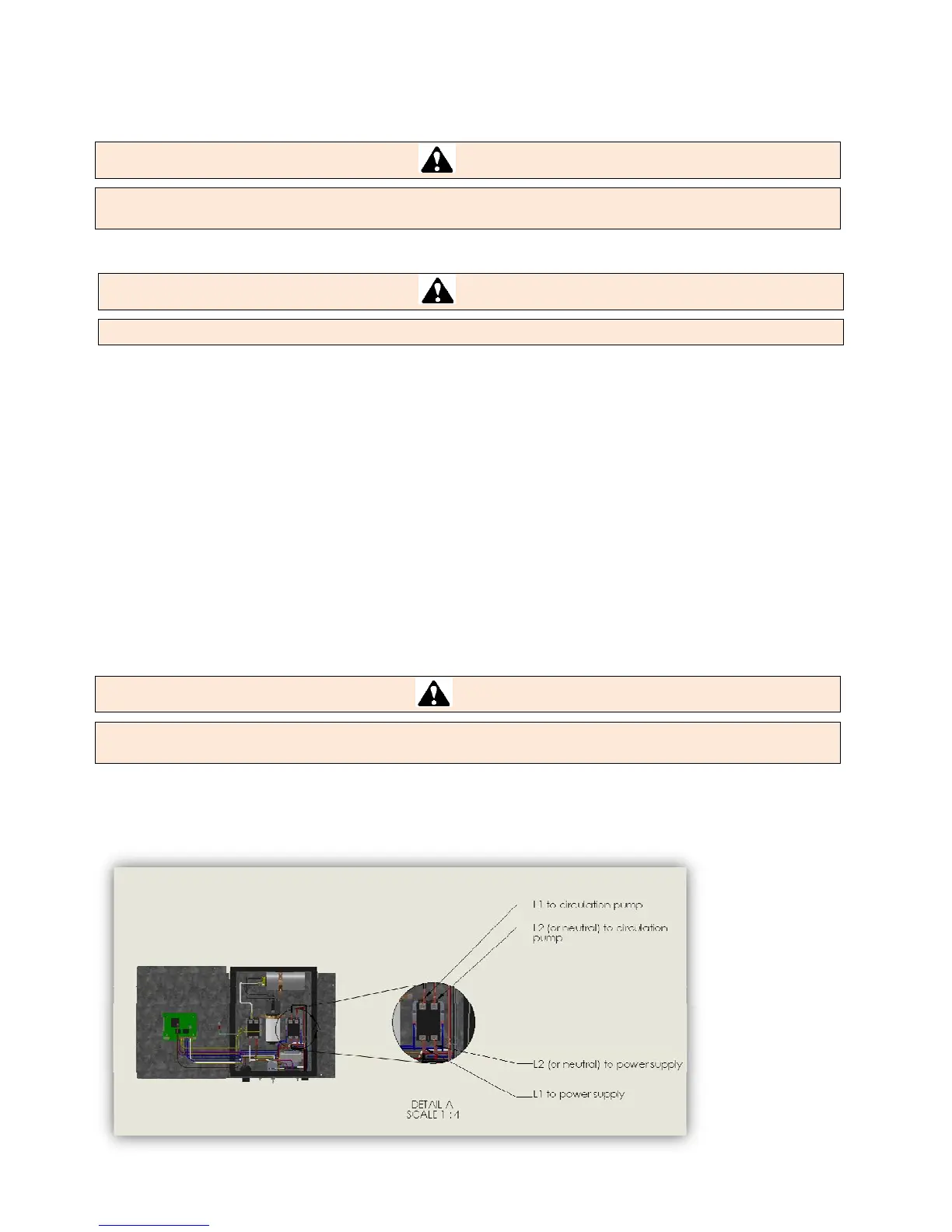 L1 to circulation pump

L2 (or neutral) to circulation pump

L2 (or neutral) to power supply

L1 to power supply

DETAIL A
SCALE 1 : 4