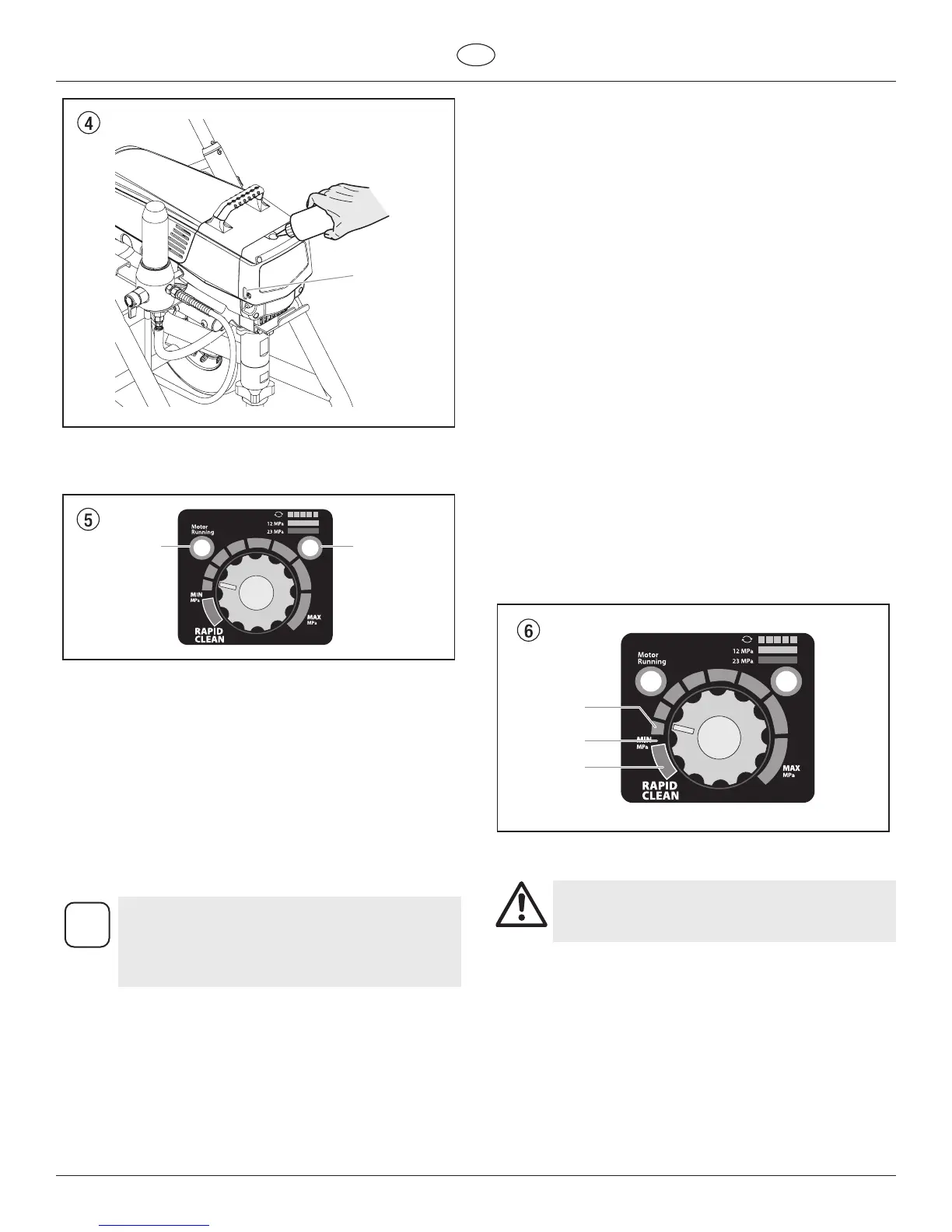 ④

⑤

Motor Running

12 MPa

23 MPa

MIN MPa

MAX MPa

RAPID CLEAN

⑥

Motor Running

12 MPa

23 MPa

MIN MPa

MAX MPa

RAPID CLEAN