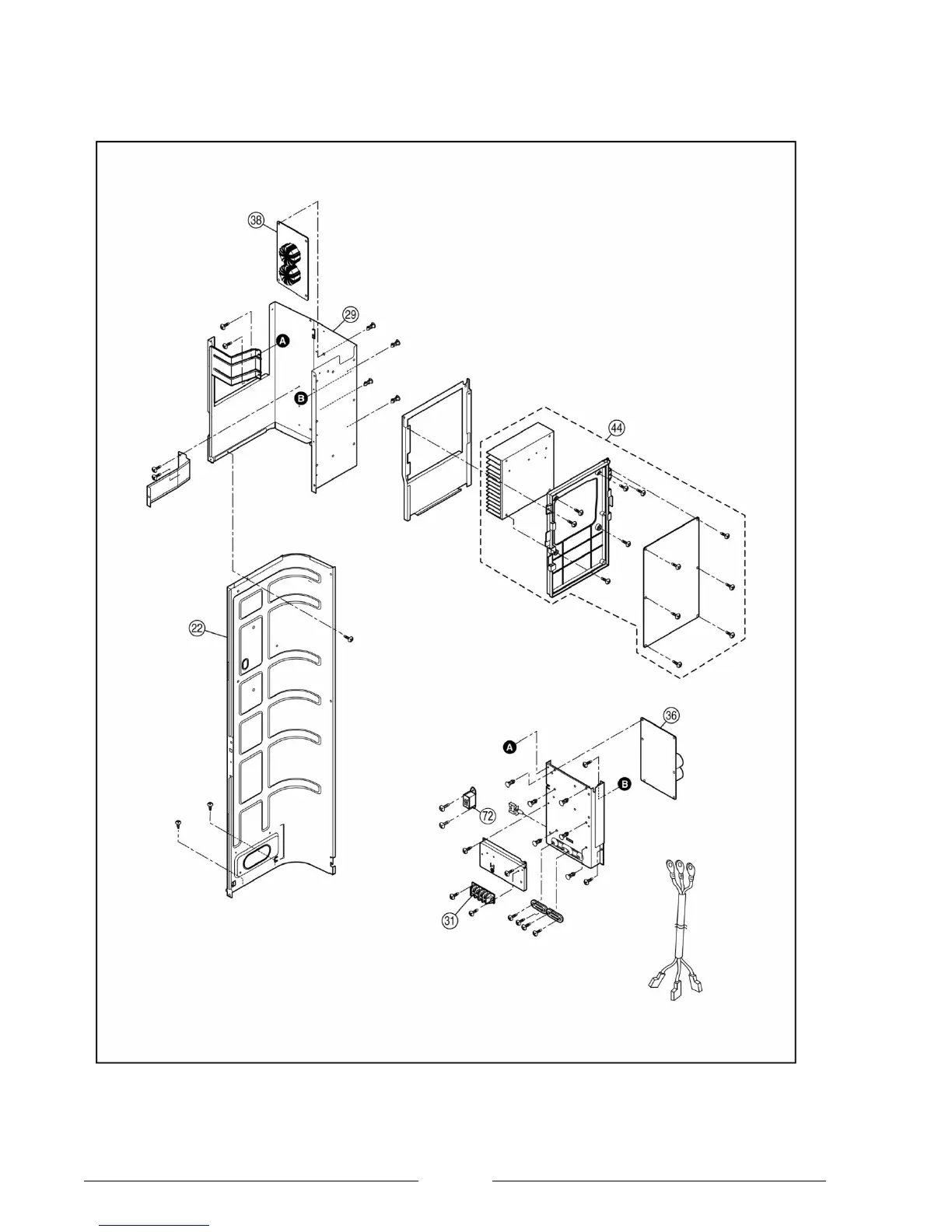 38
29
A
B
44
22
36
A
B
72
31