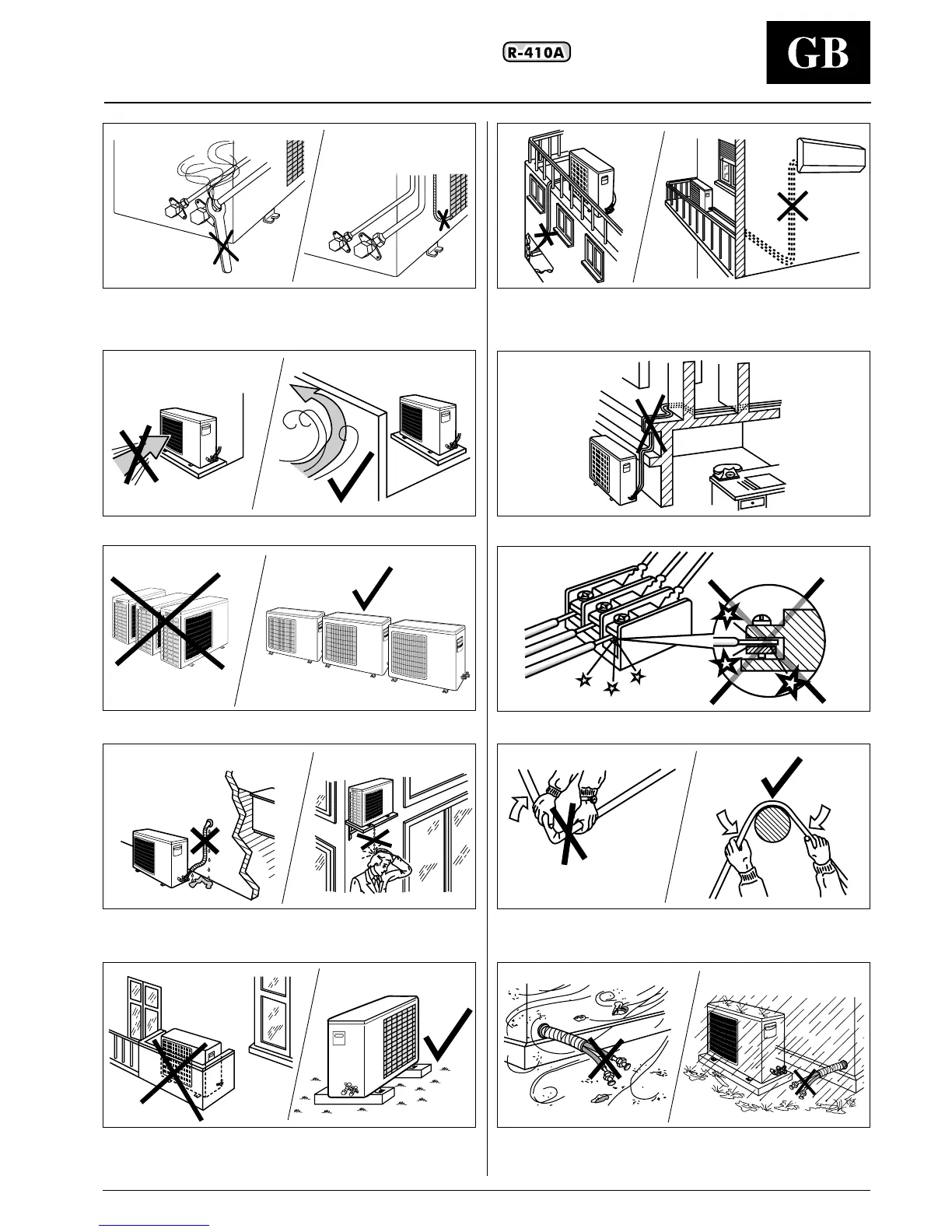 R-410A

GB