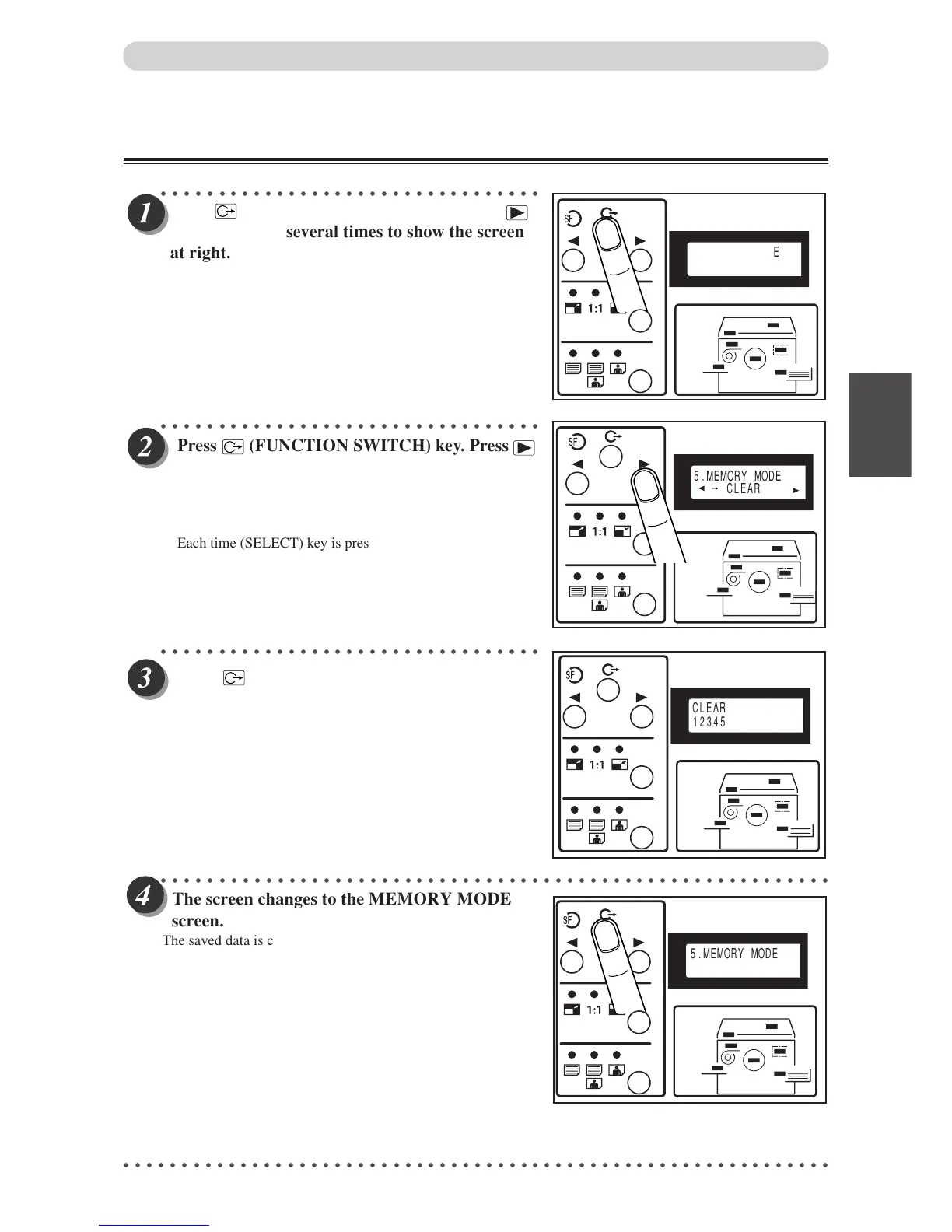 1 several times to show the screen at right.

SF
1:1

E

2 Press (FUNCTION SWITCH) key. Press

Each time (SELECT) key is pres

SF
1:1

5.MEMORY MODE
◄ → CLEAR ►

3

SF
1:1

CLEAR
12345

4 The screen changes to the MEMORY MODE screen.

The saved data is c

SF
1:1

5.MEMORY MODE