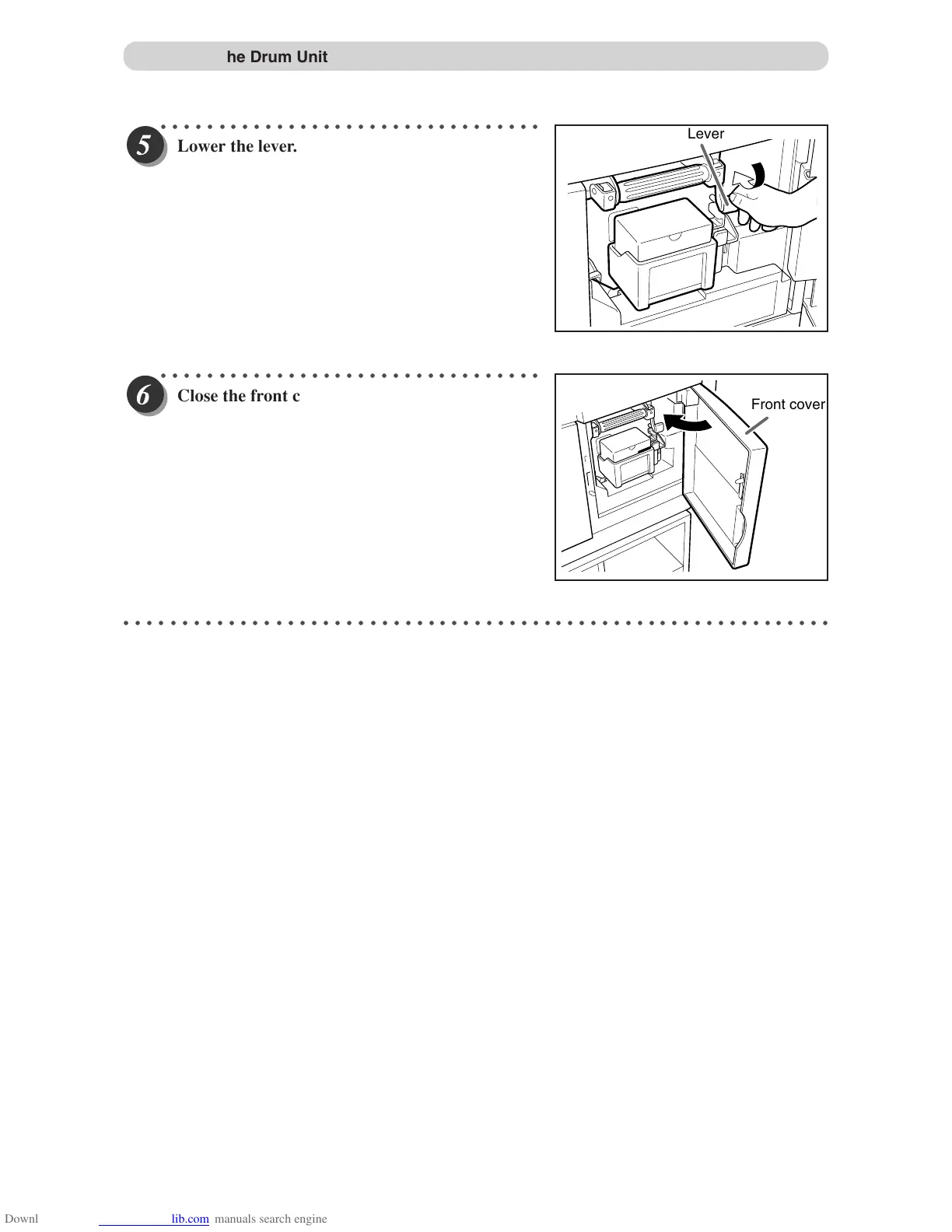 he Drum Unit

5 Lower the lever.

Lever

6 Close the front c

Front cover

Downl lib.com manuals search engine