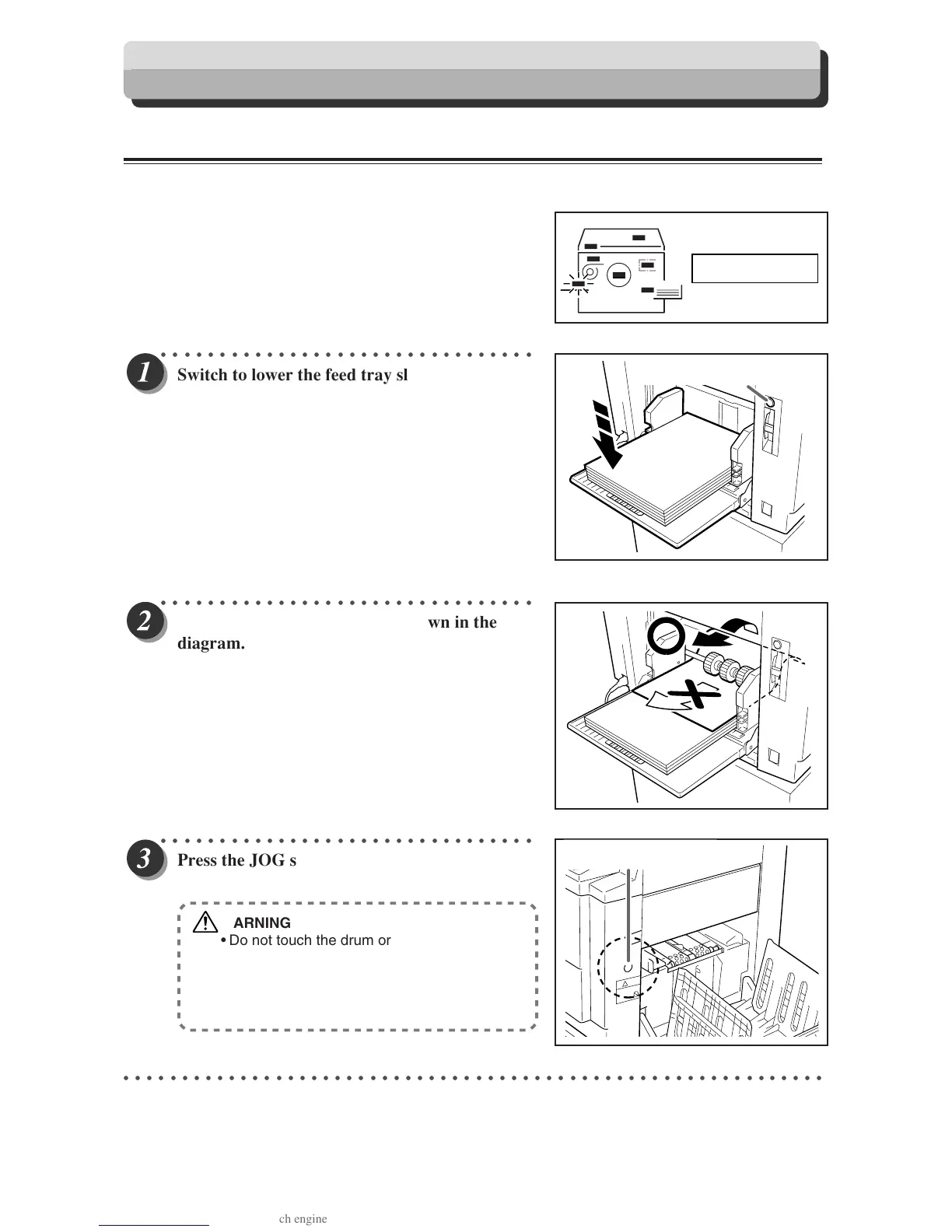 1 Switch to lower the feed tray sl

2 wn in the diagram.

3 Press the JOG s

ARNING
• Do not touch the drum or

ch engine