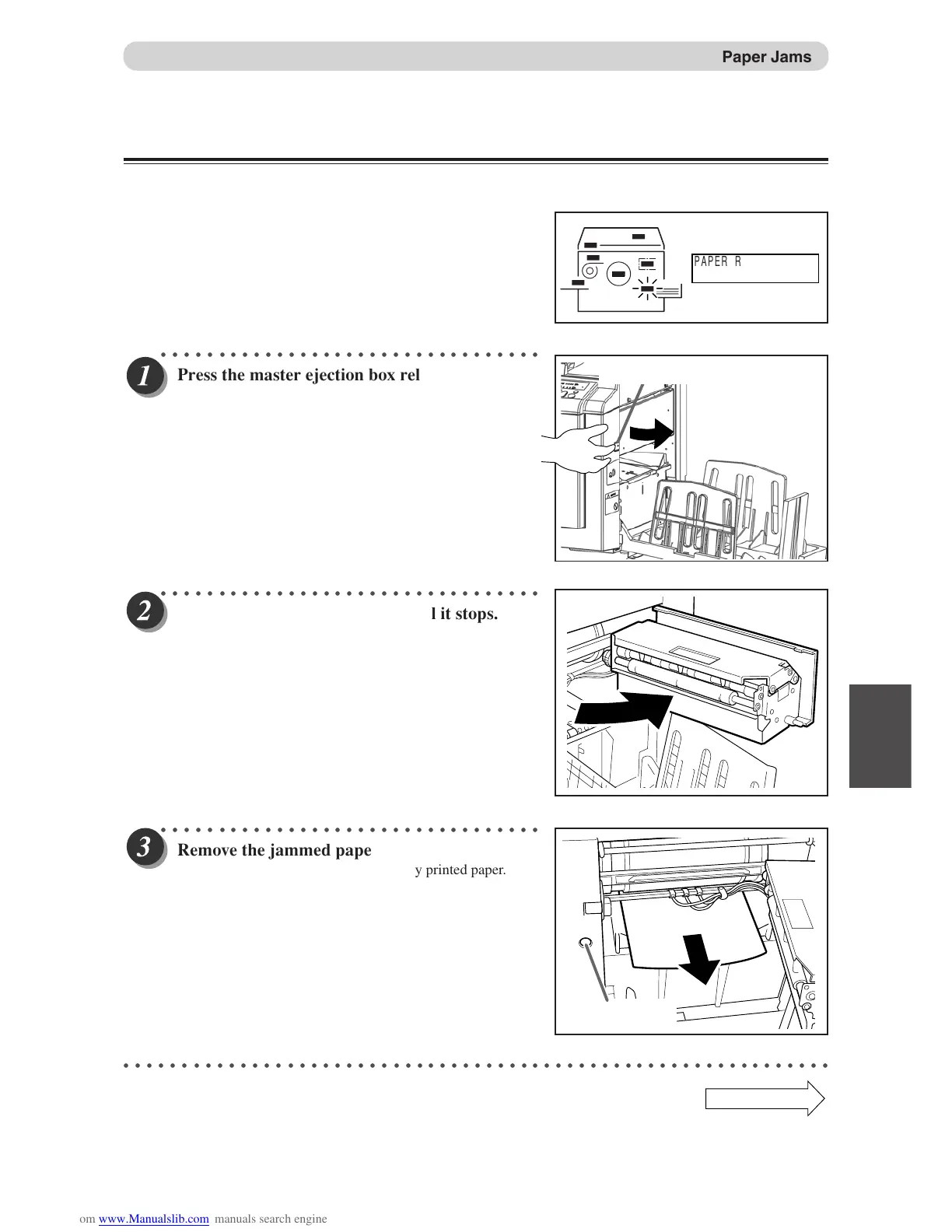 Paper Jams

PAPER R

1 Press the master ejection box rel

2 l it stops.

3 Remove the jammed pape

y printed paper.

om www.Manualslib.com manuals search engine