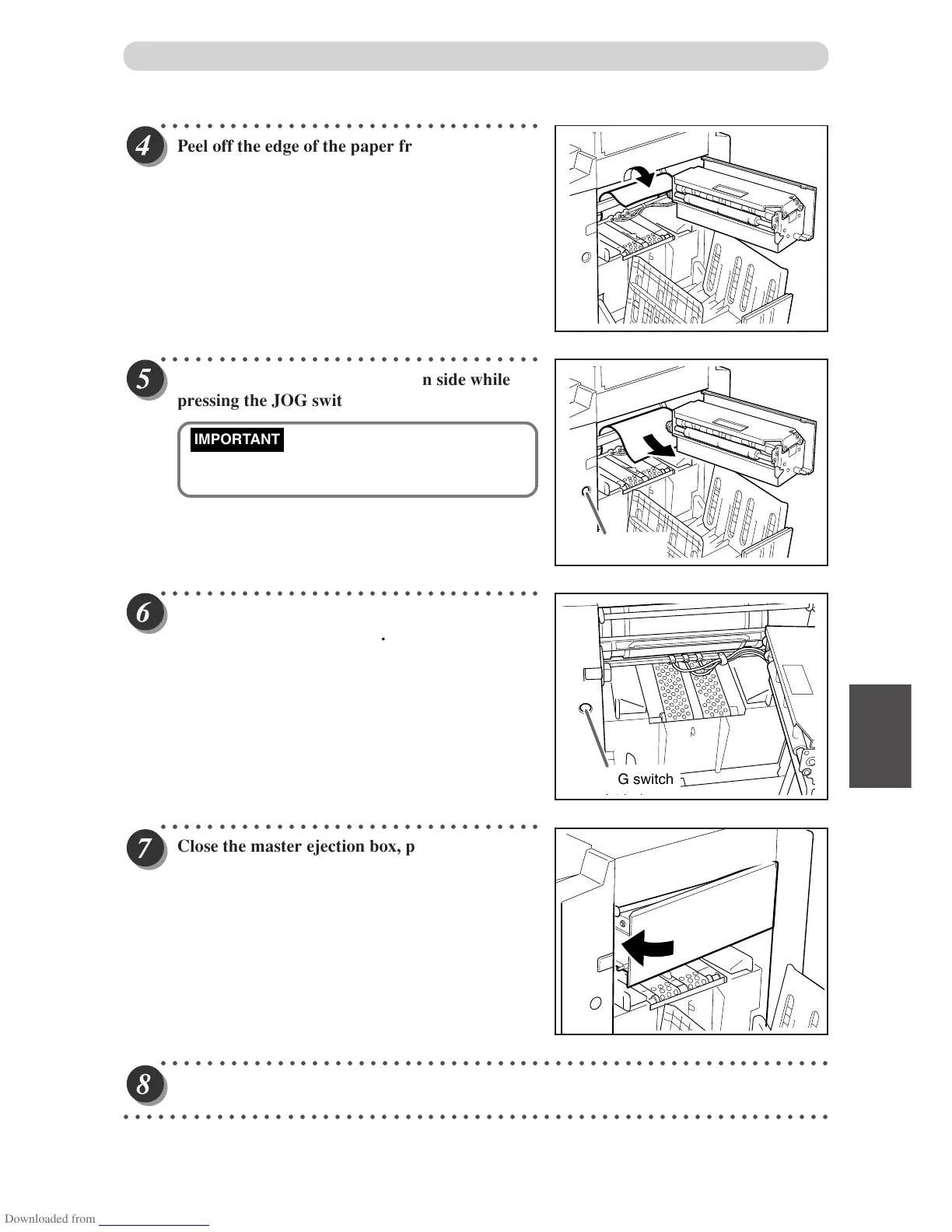 4 Peel off the edge of the paper fr

5 n side while pressing the JOG swit

IMPORTANT

6 .

G switch

7 Close the master ejection box, p

8

Downloaded from