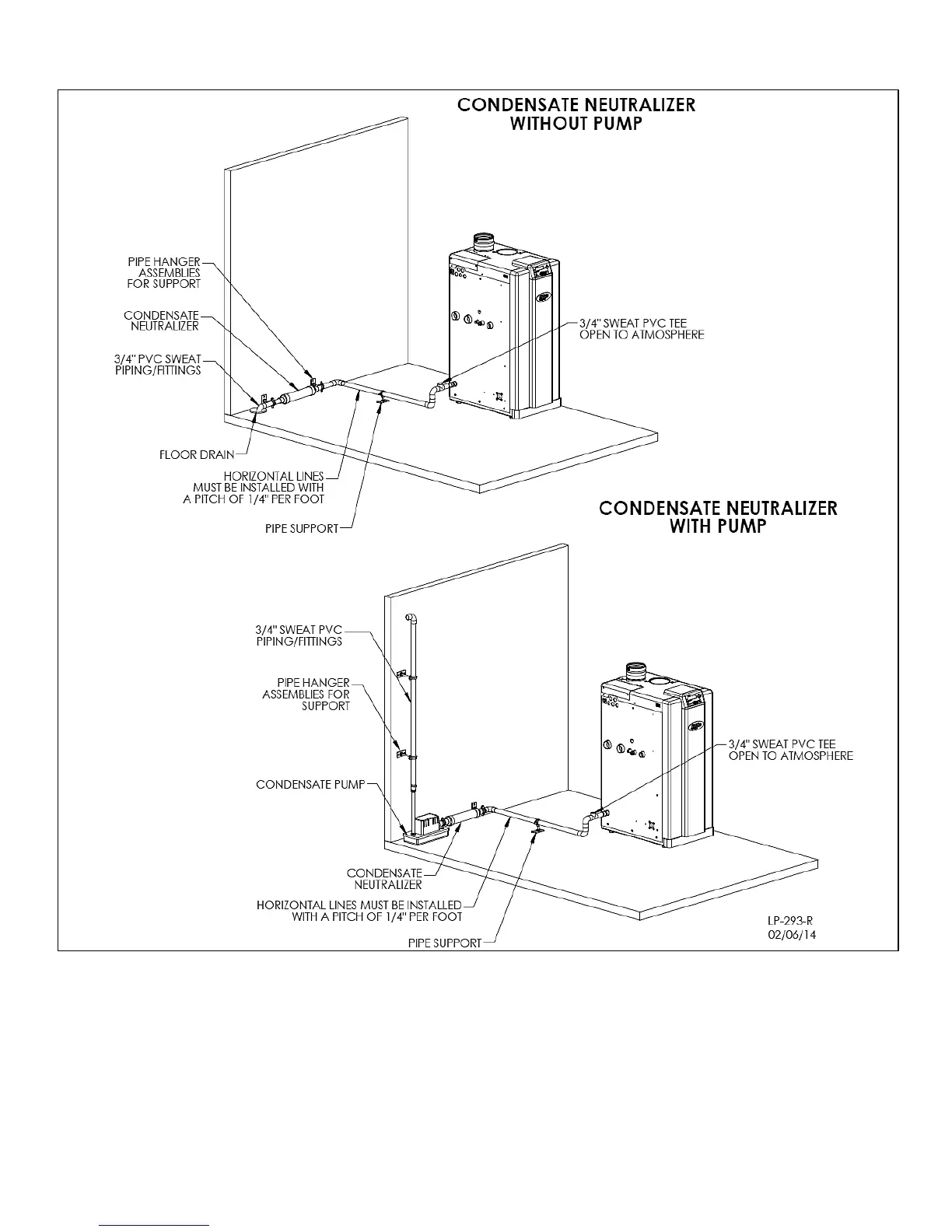 CONDENSATE NEUTRALIZER
WITHOUT PUMP

PIPE HANGER ASSEMBLIES FOR SUPPORT

CONDENSATE NEUTRALIZER

3/4" PVC SWEAT PIPING/FITTINGS

FLOOR DRAIN

HORIZONTAL LINES MUST BE INSTALLED WITH A PITCH OF 1/4" PER FOOT

PIPE SUPPORT

3/4" SWEAT PVC TEE OPEN TO ATMOSPHERE

CONDENSATE NEUTRALIZER
WITH PUMP

3/4" SWEAT PVC PIPING/FITTINGS

PIPE HANGER ASSEMBLIES FOR SUPPORT

CONDENSATE PUMP

CONDENSATE NEUTRALIZER

HORIZONTAL LINES MUST BE INSTALLED WITH A PITCH OF 1/4" PER FOOT

PIPE SUPPORT

3/4" SWEAT PVC TEE OPEN TO ATMOSPHERE

LP-293-R
02/06/14