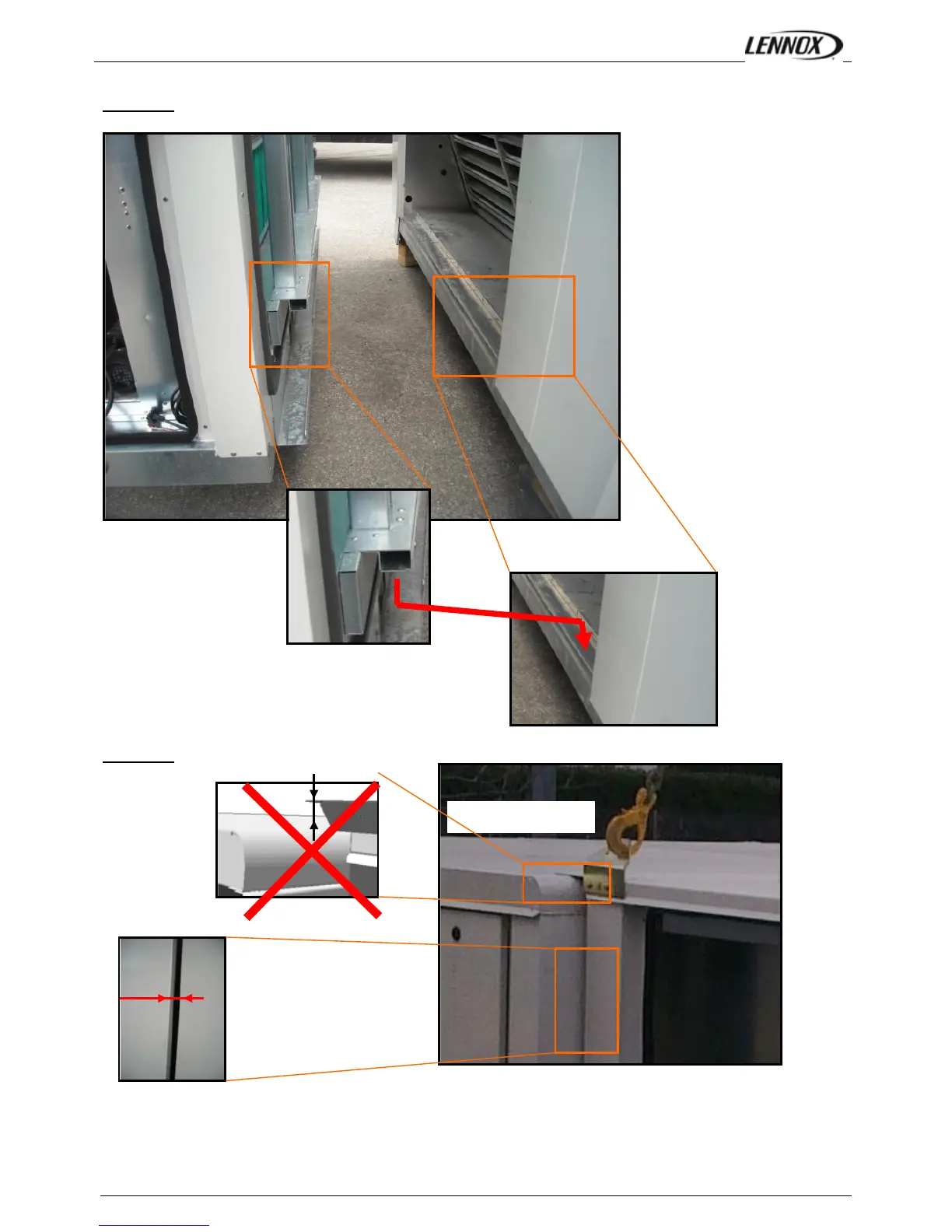 LENNOX