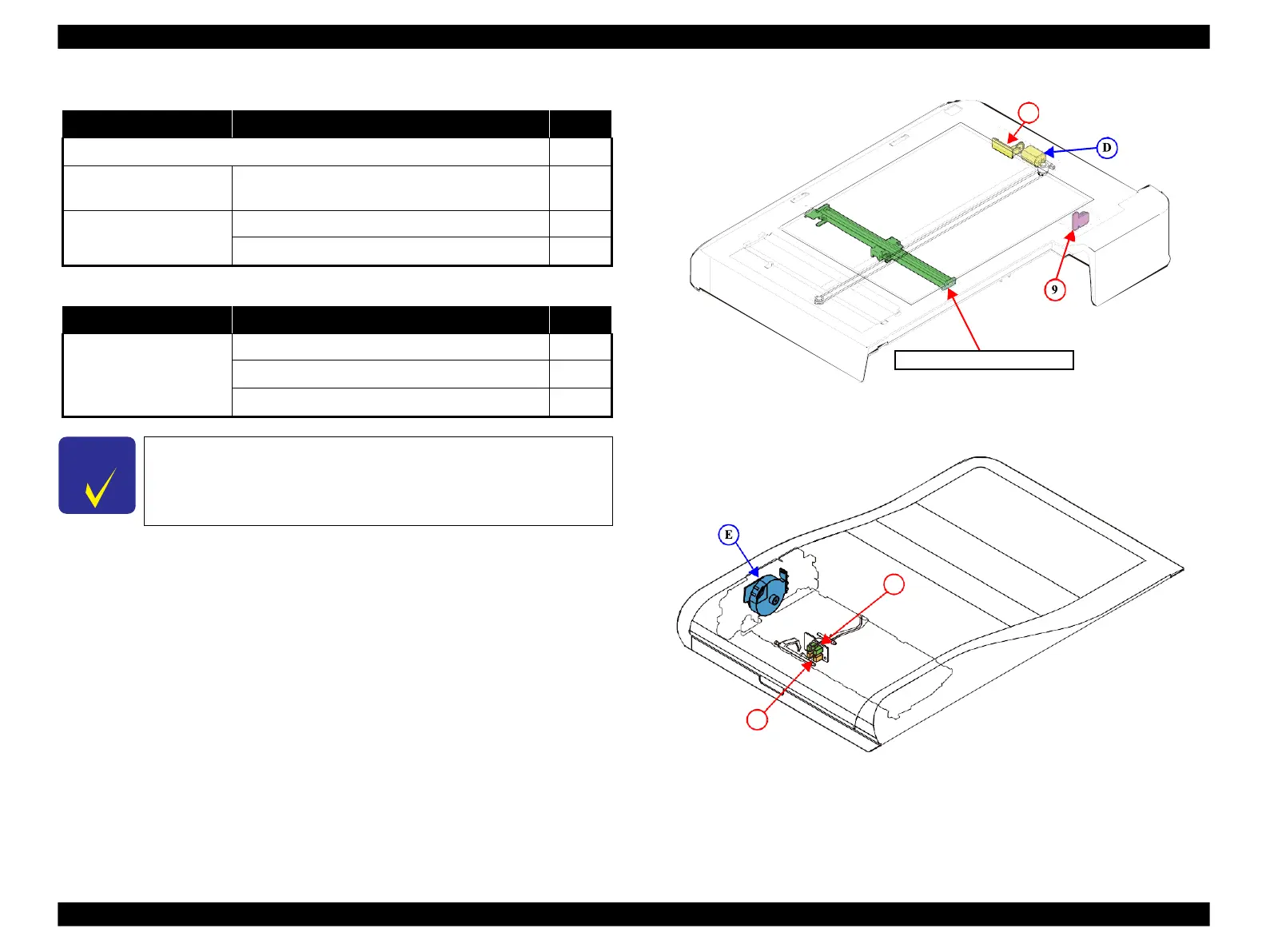 D

9

E