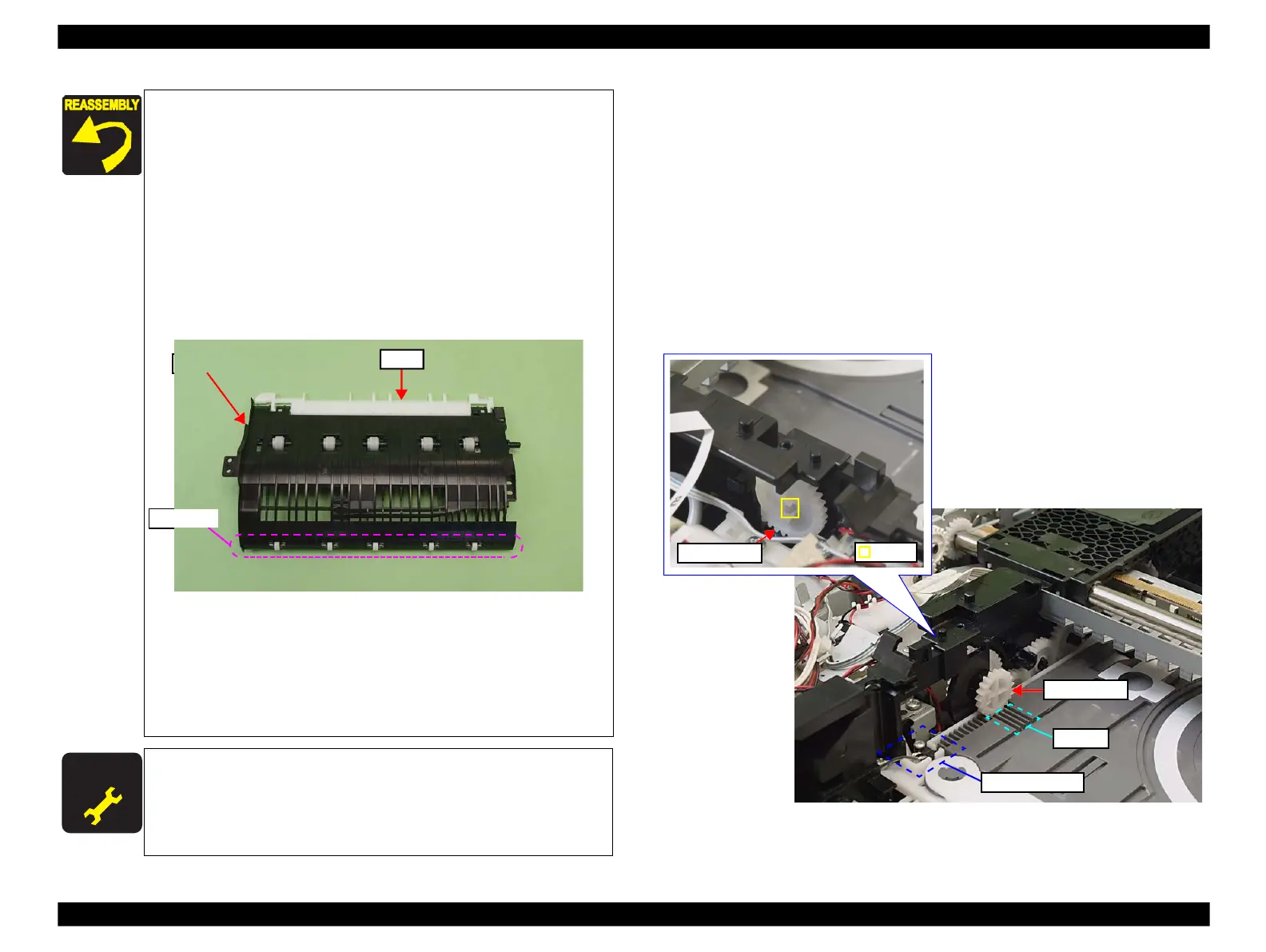 REASSEMBLY