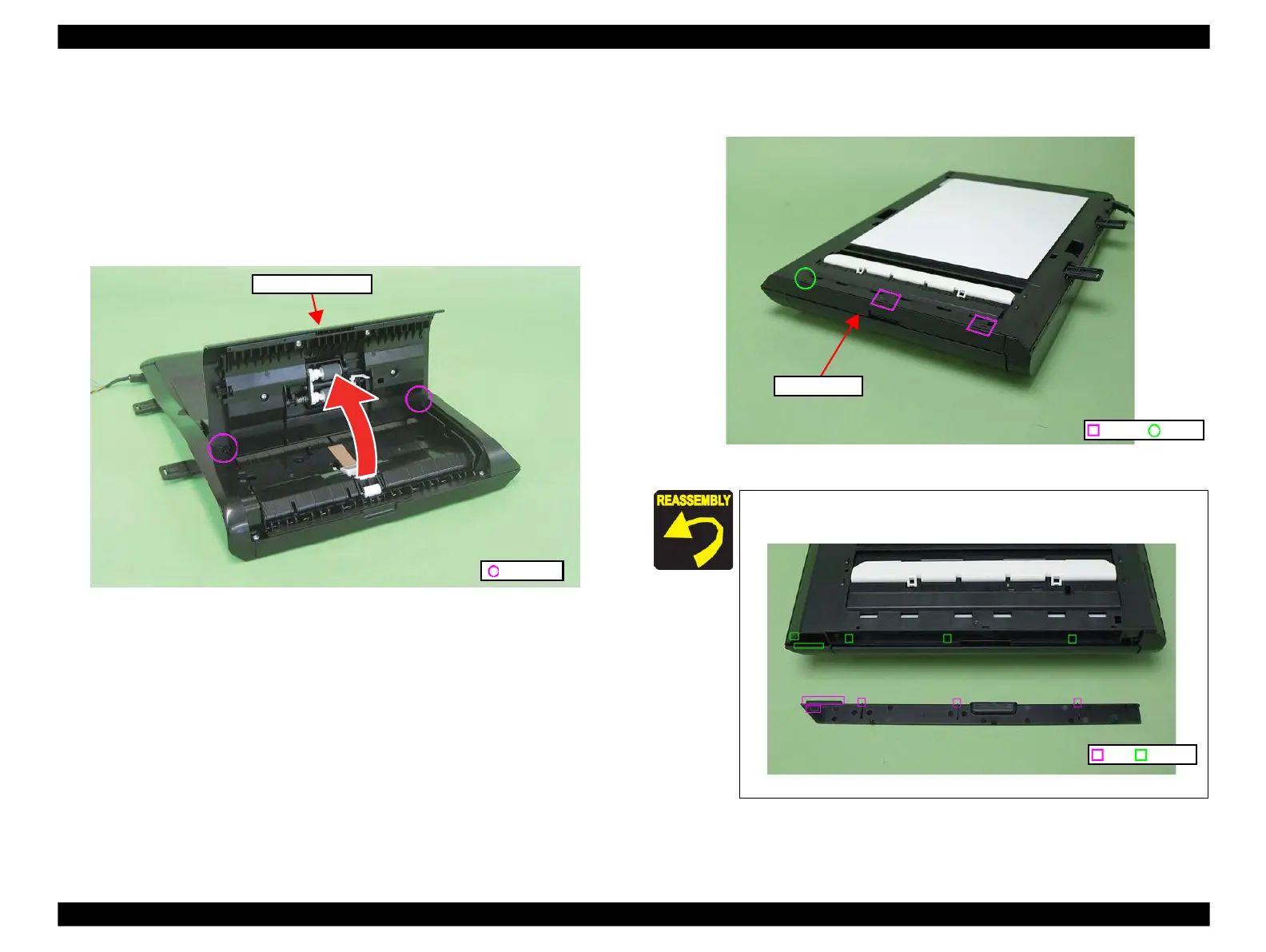 REASSEMBLY