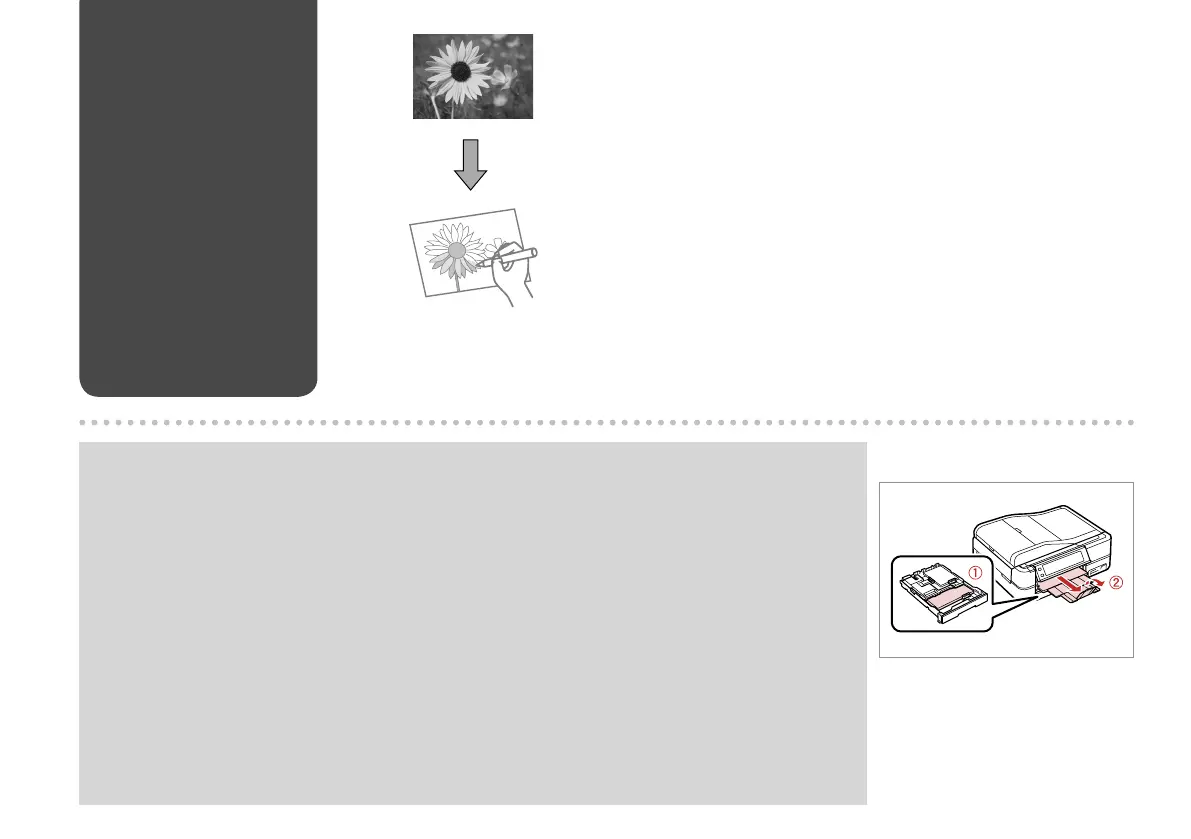 ①
②