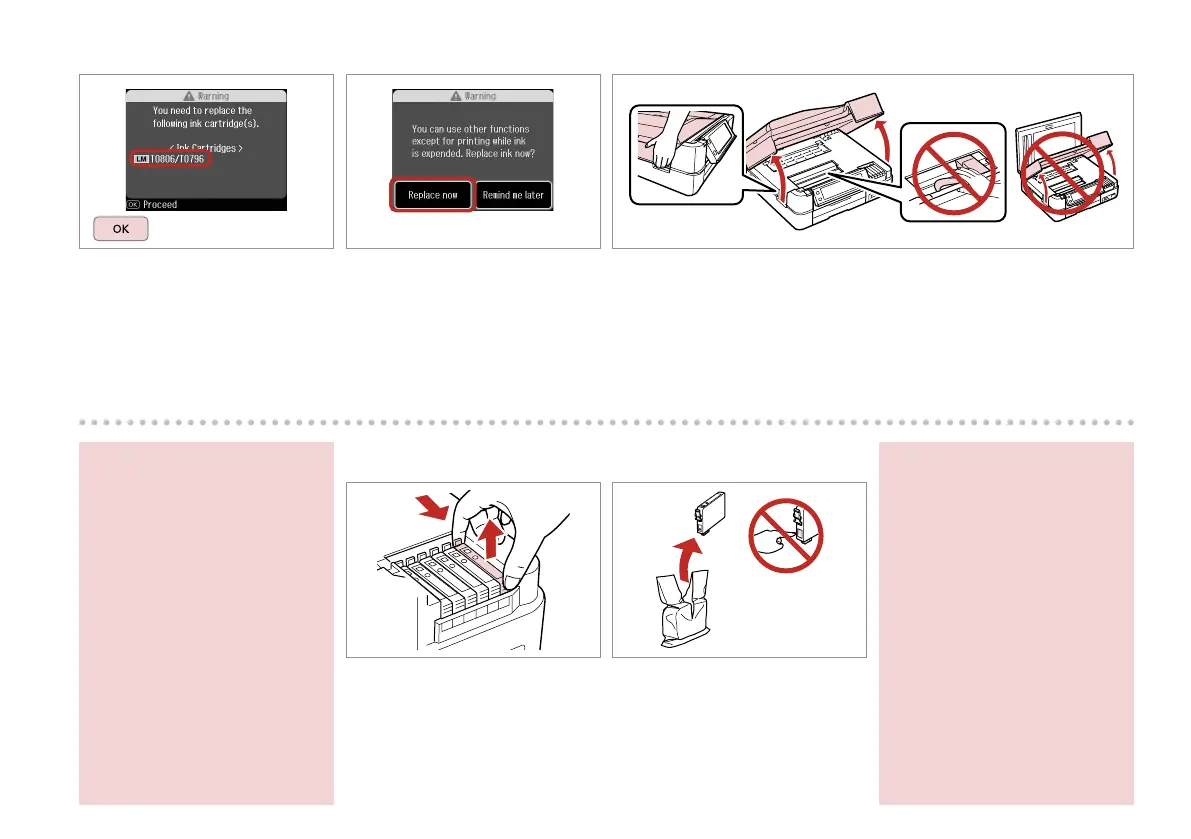 Warning

You need to replace the following ink cartridge(s).

< Ink Cartridges >

LM T0806/T0796

OK Proceed

OK

Warning

You can use other functions except for printing while ink is expended. Replace ink now?

Replace now

Remind me later