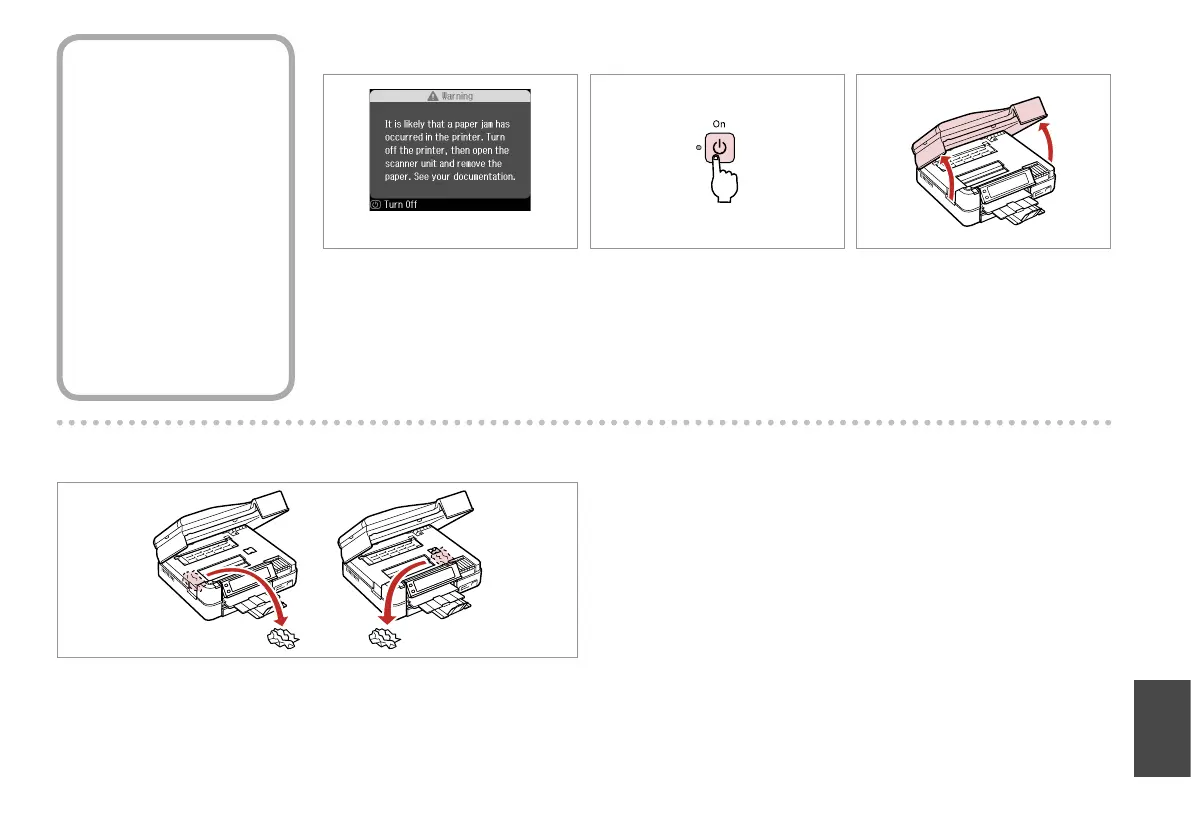 Warning

It is likely that a paper jam has occurred in the printer. Turn off the printer, then open the scanner unit and remove the paper. See your documentation.

Turn Off

On