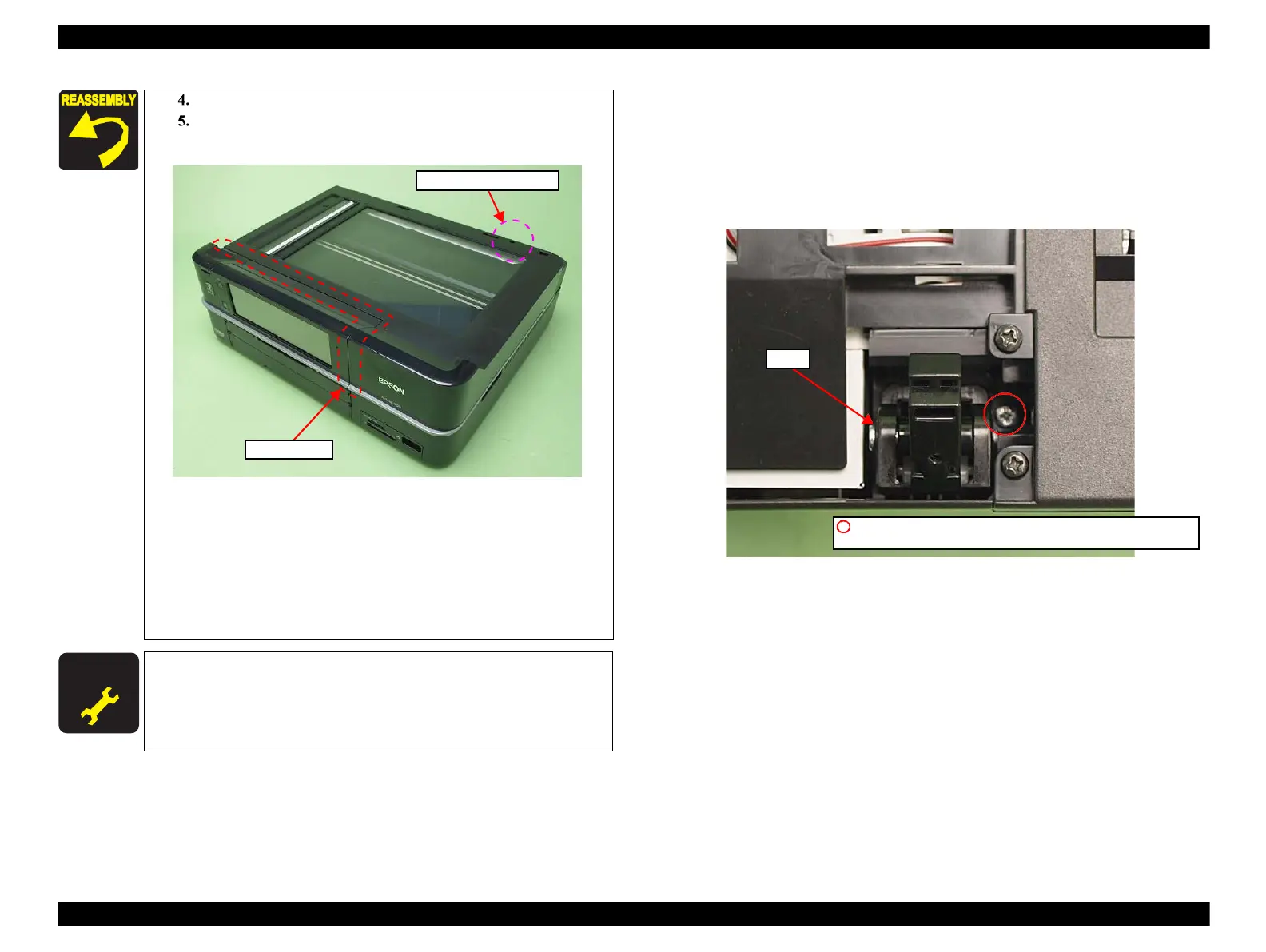 REASSEMBLY

4.

5.

EPSON