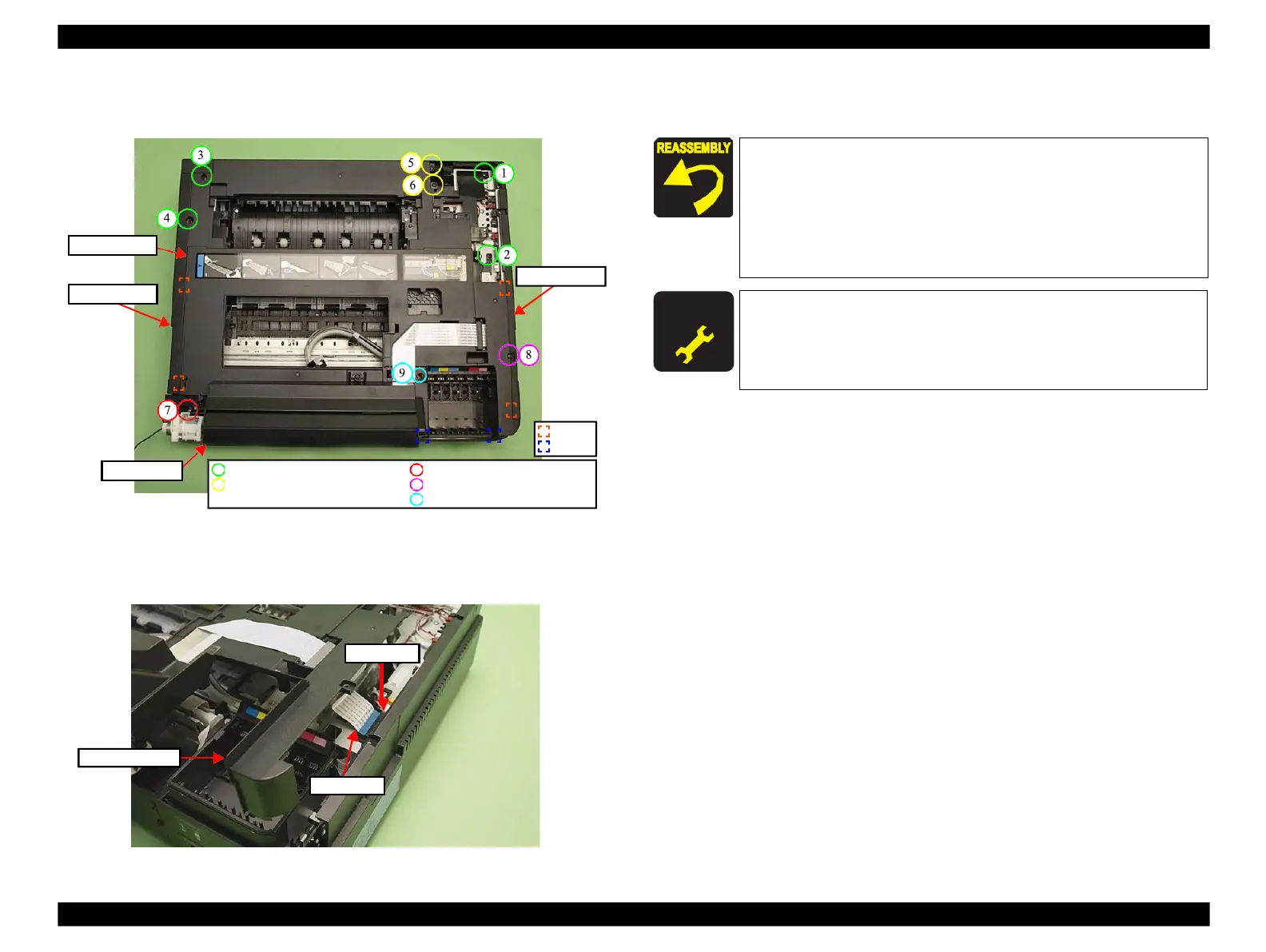 3
5
1
6
4
2
8
9
7

REASSEMBLY