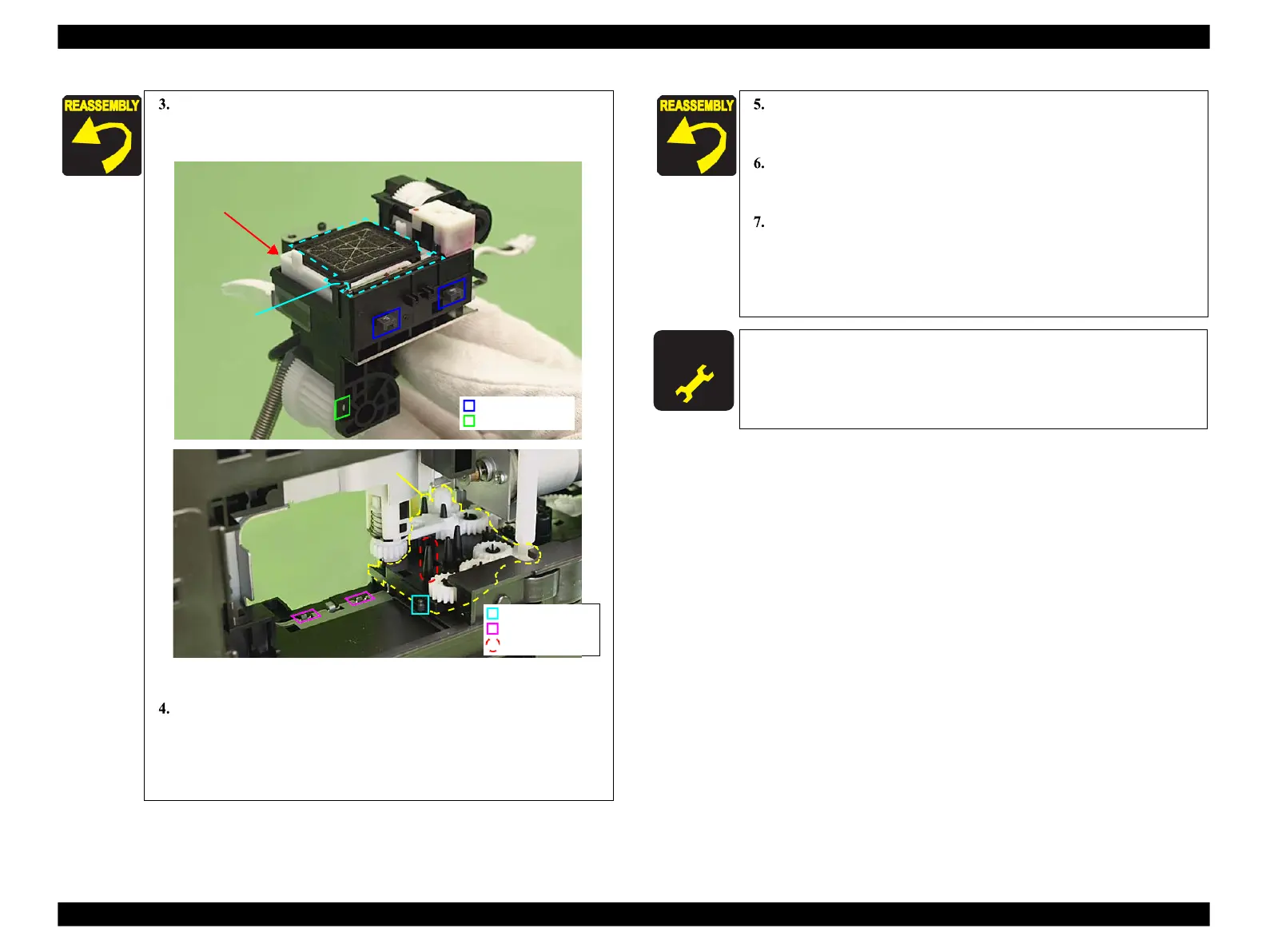 REASSEMBLY

3.

4.

REASSEMBLY

5.

6.

7.