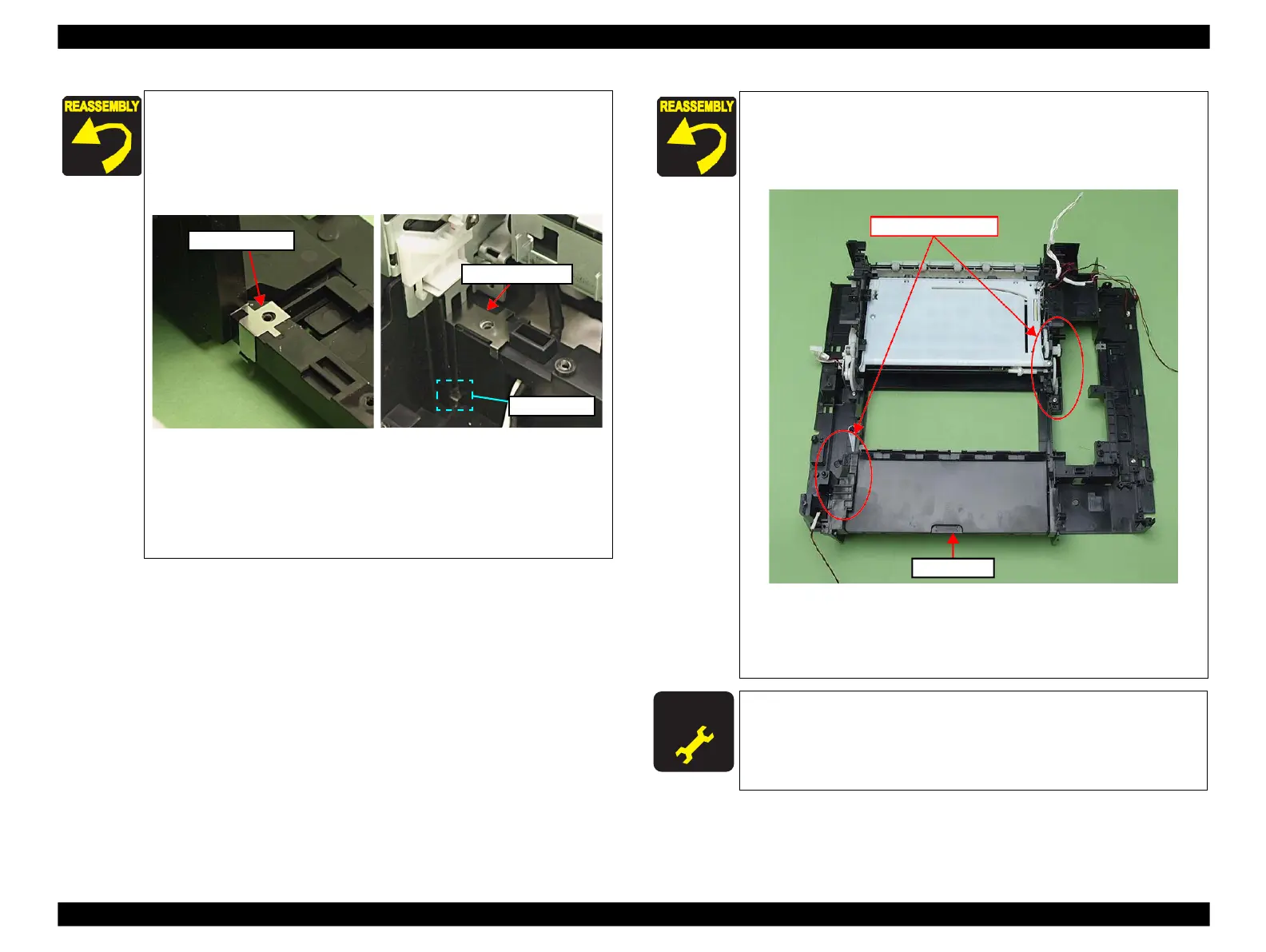 REASSEMBLY

REASSEMBLY