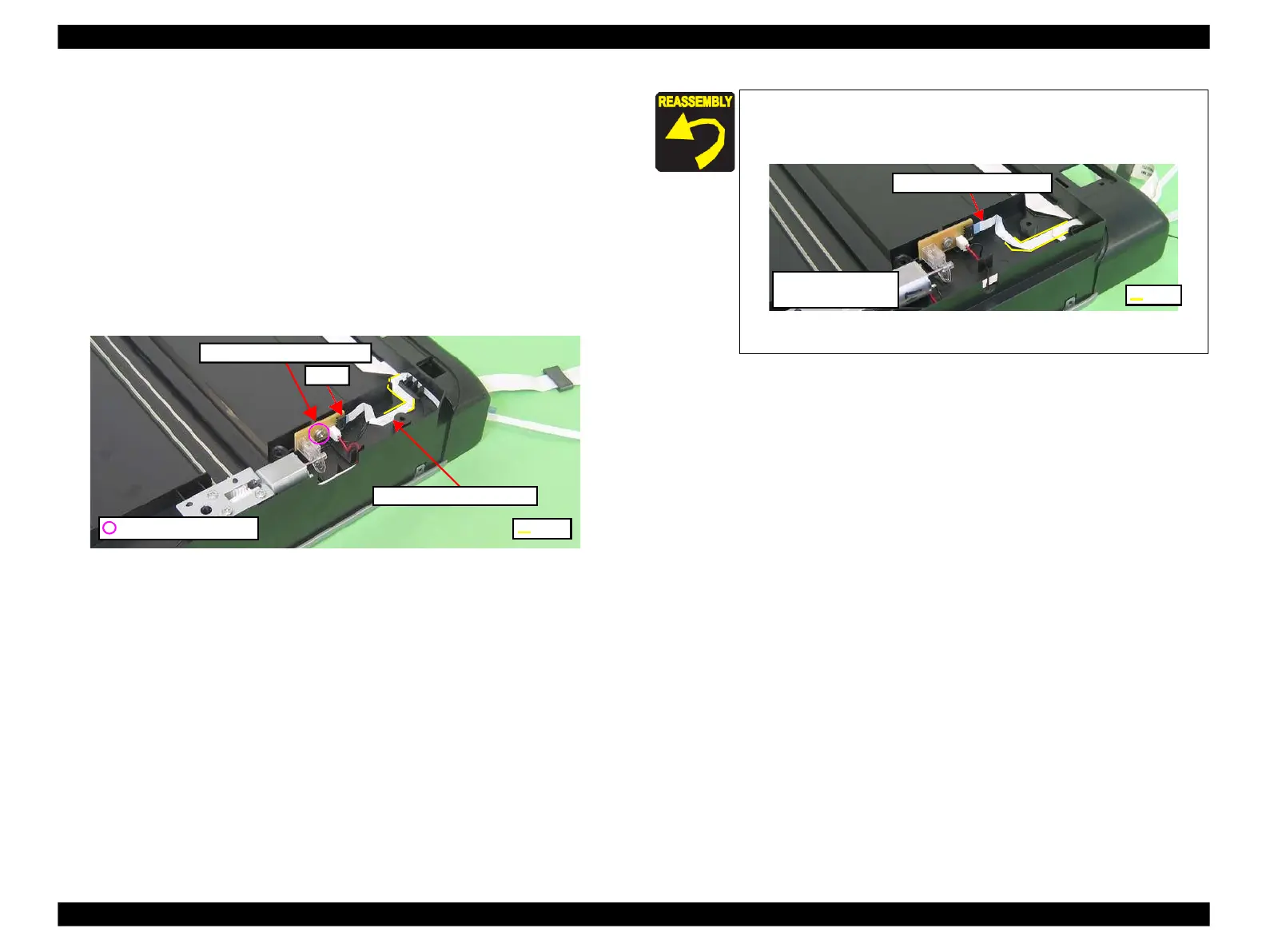 REASSEMBLY