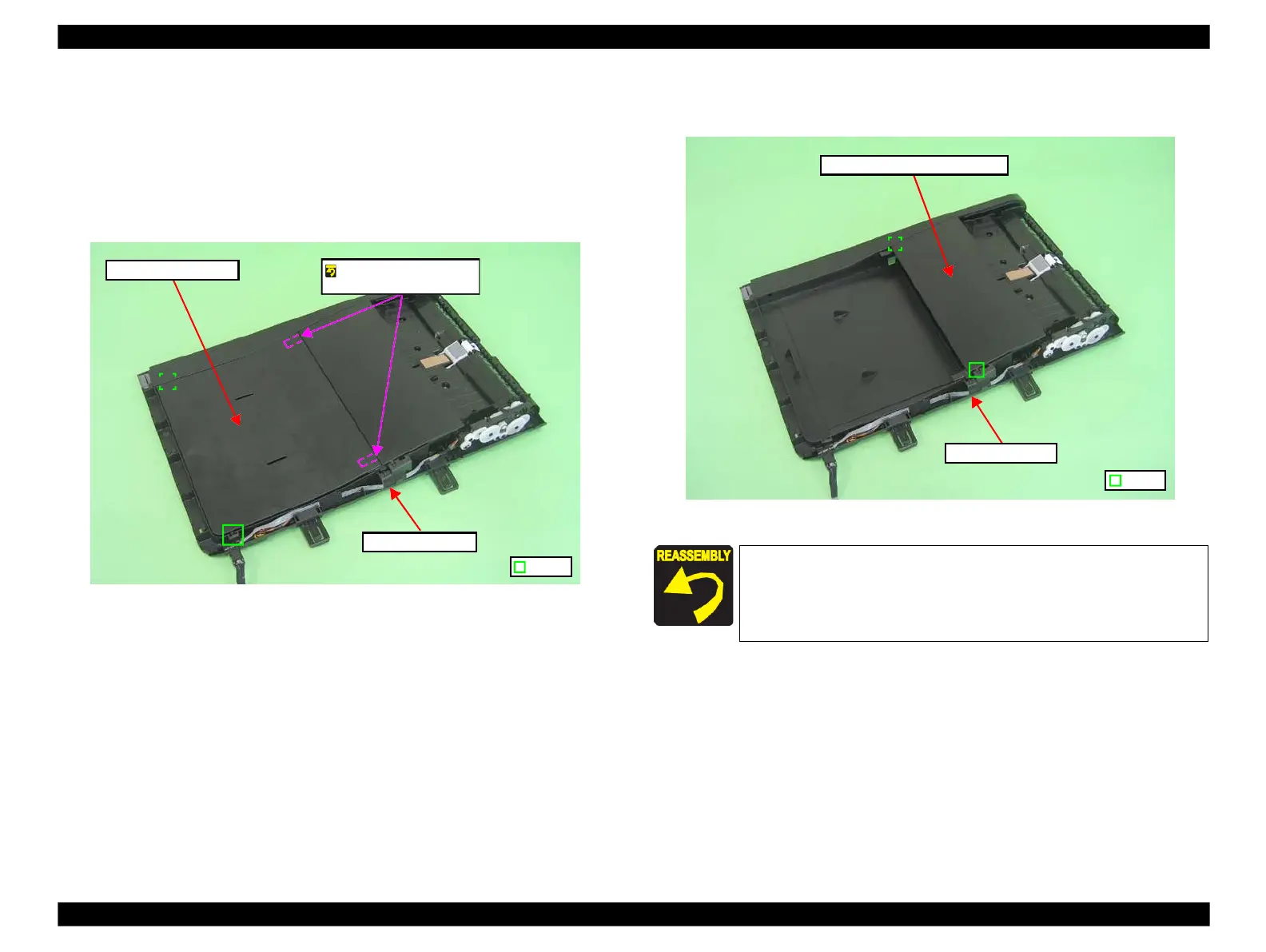 REASSEMBLY