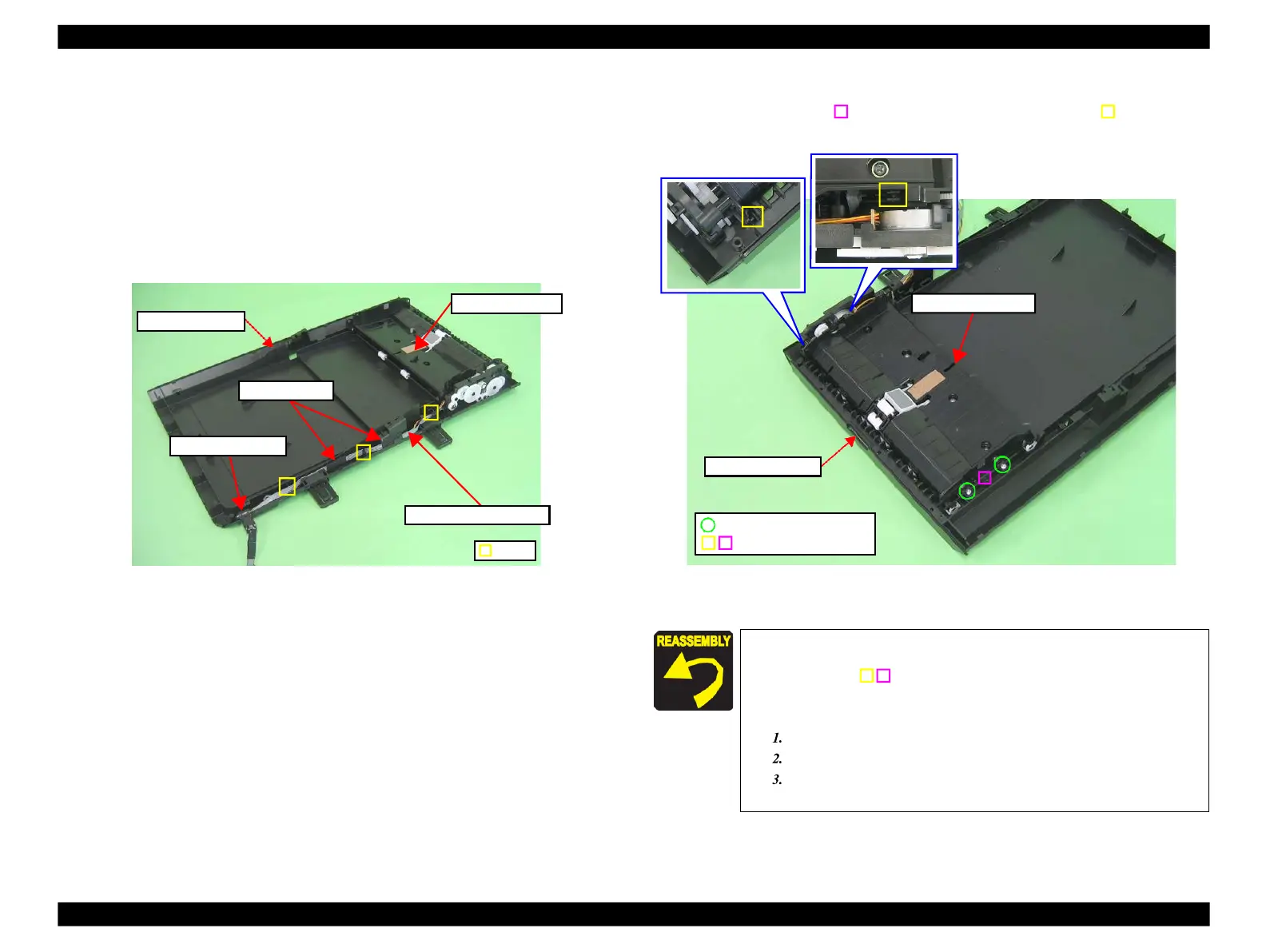 REASSEMBLY

1.
2.
3.