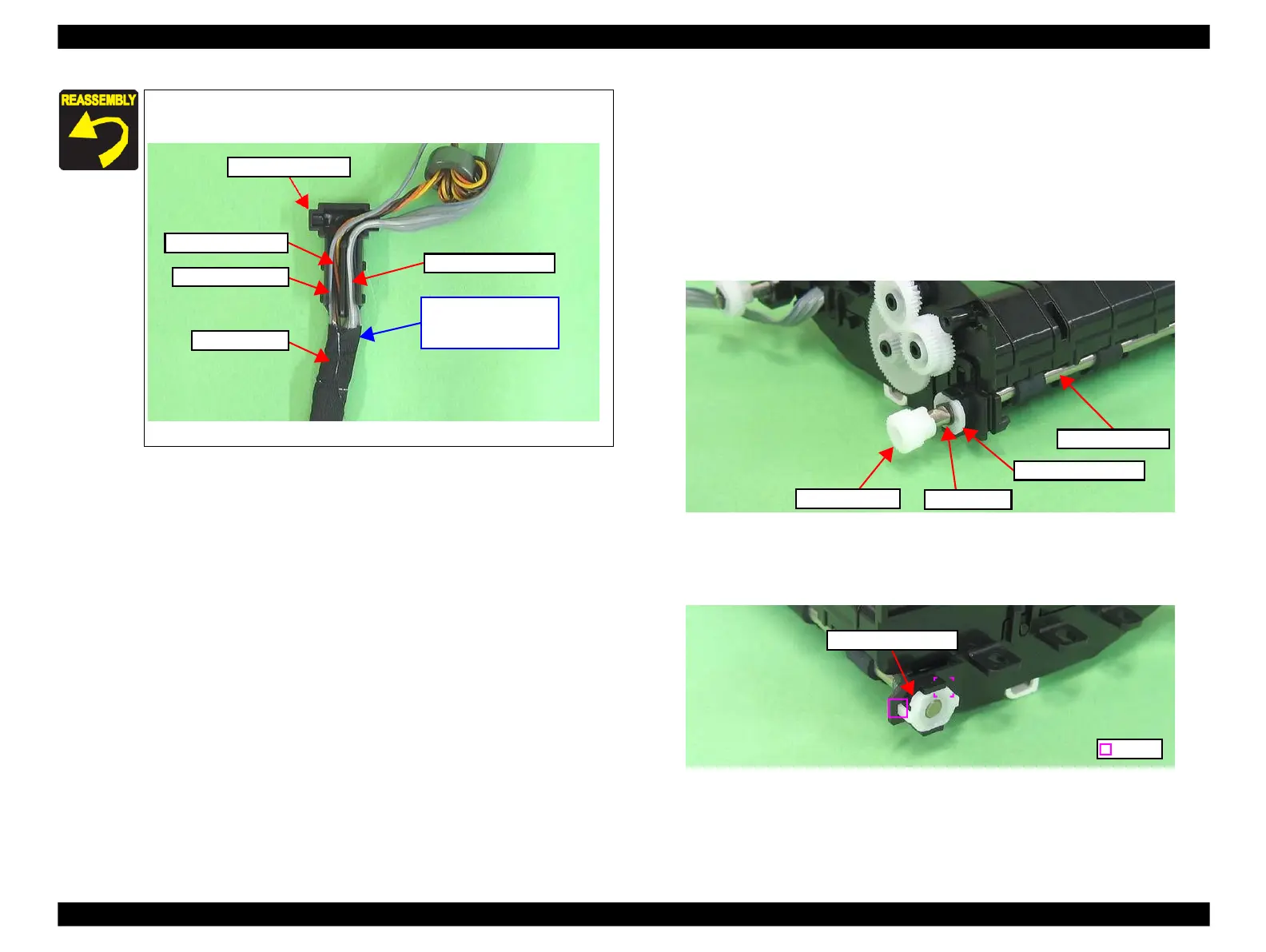 REASSEMBLY