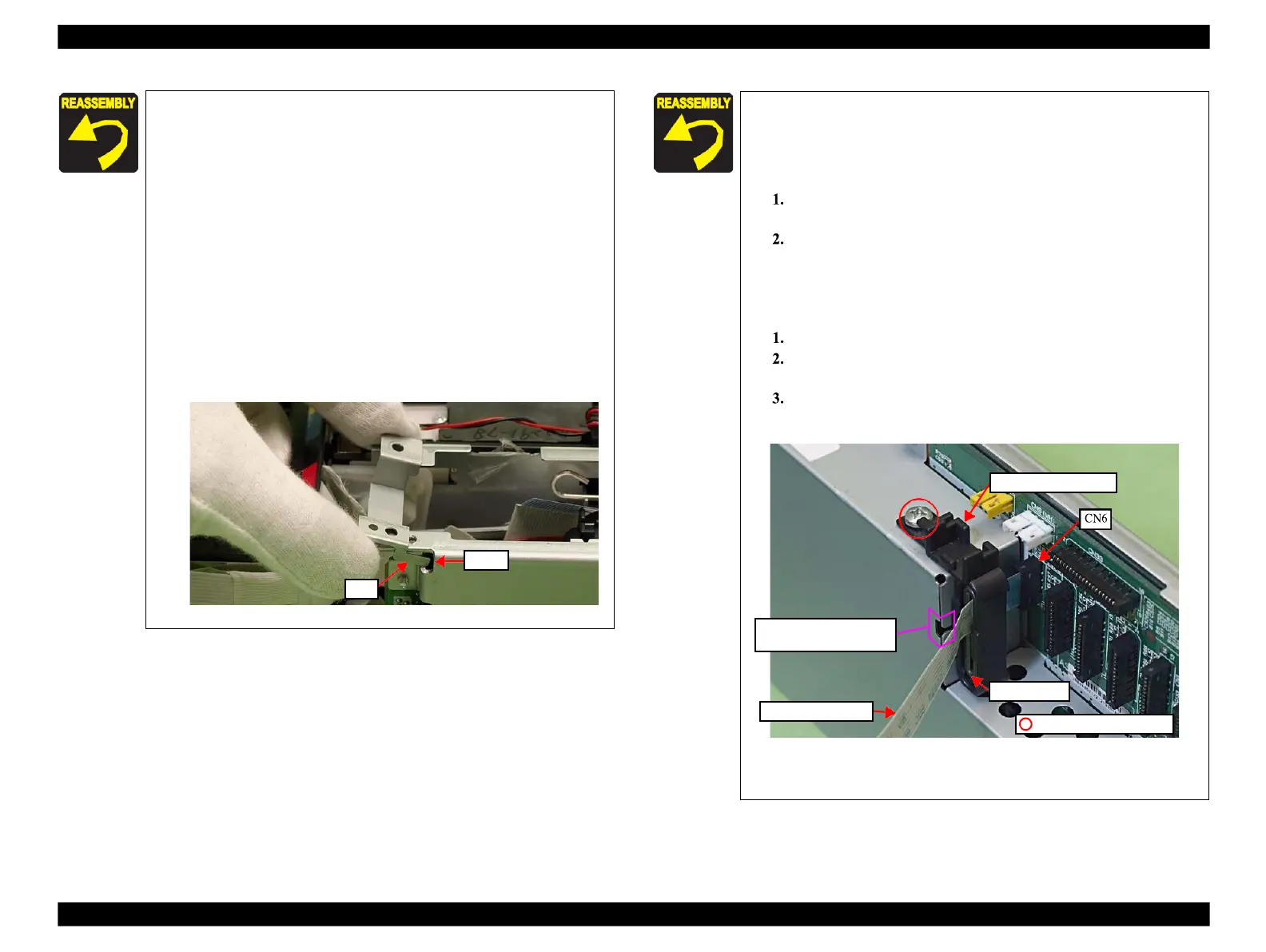 REASSEMBLY

REASSEMBLY

1.

2.

1.

2.

3.

CN6