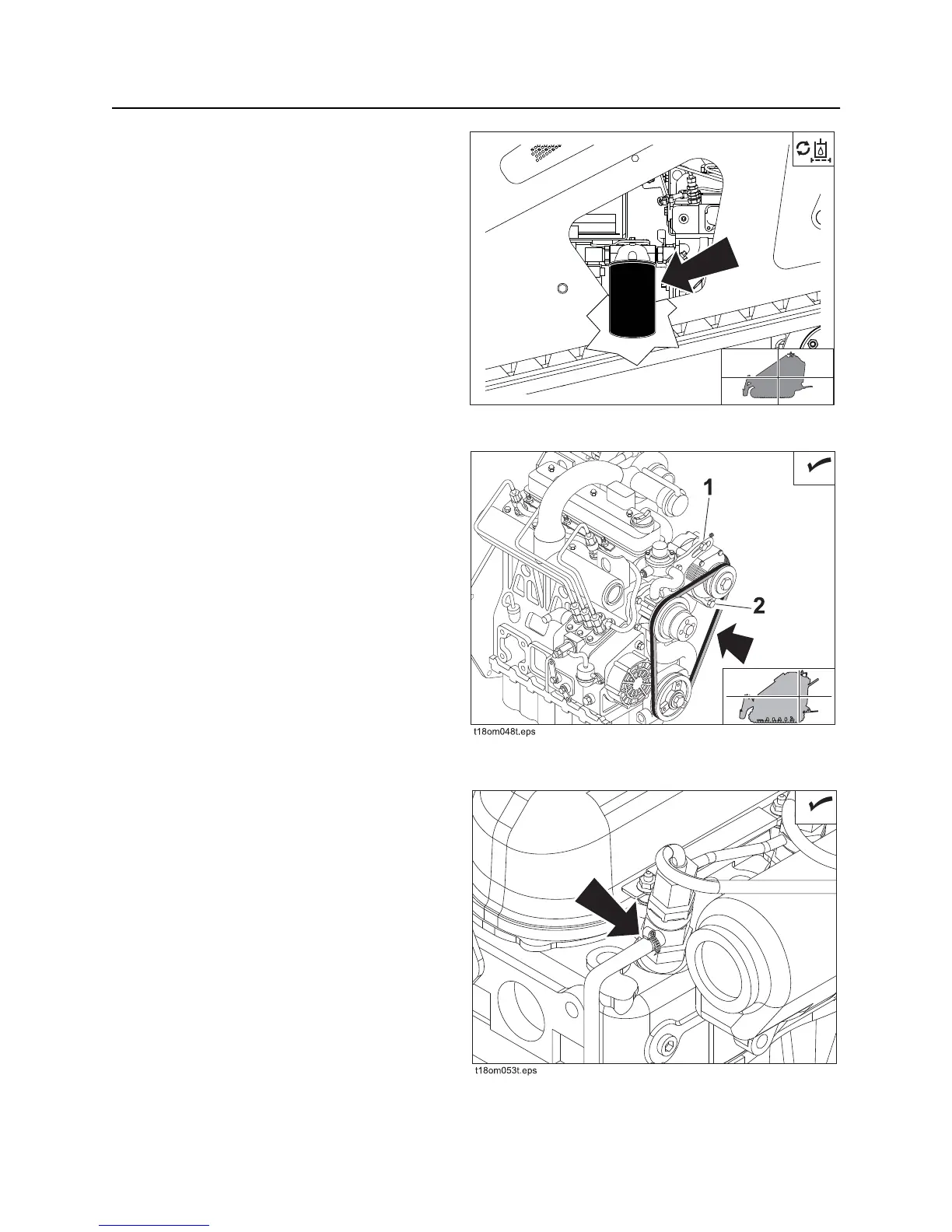 1

2

t18om048t.eps

t18om053t.eps