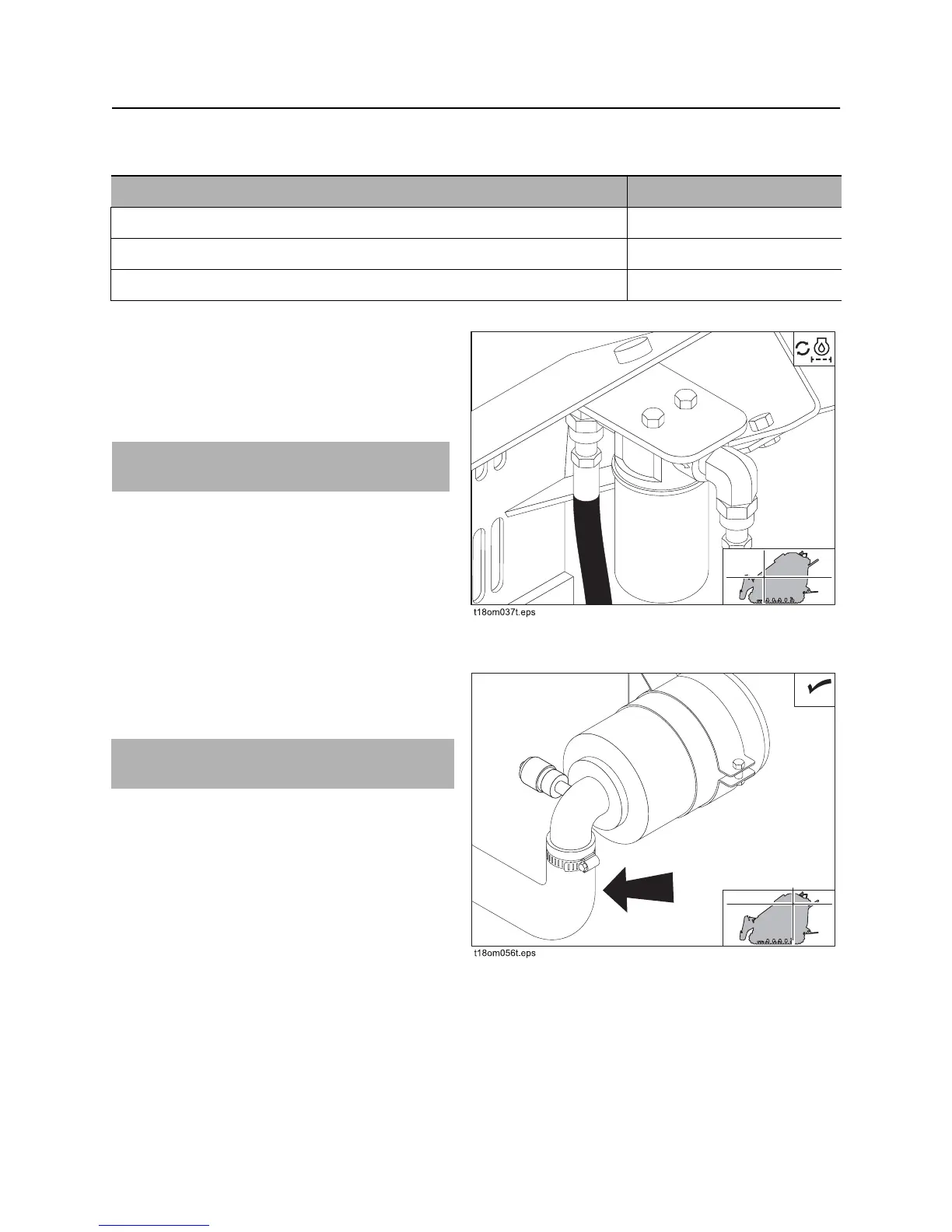 t18om037t.eps

t18om056t.eps