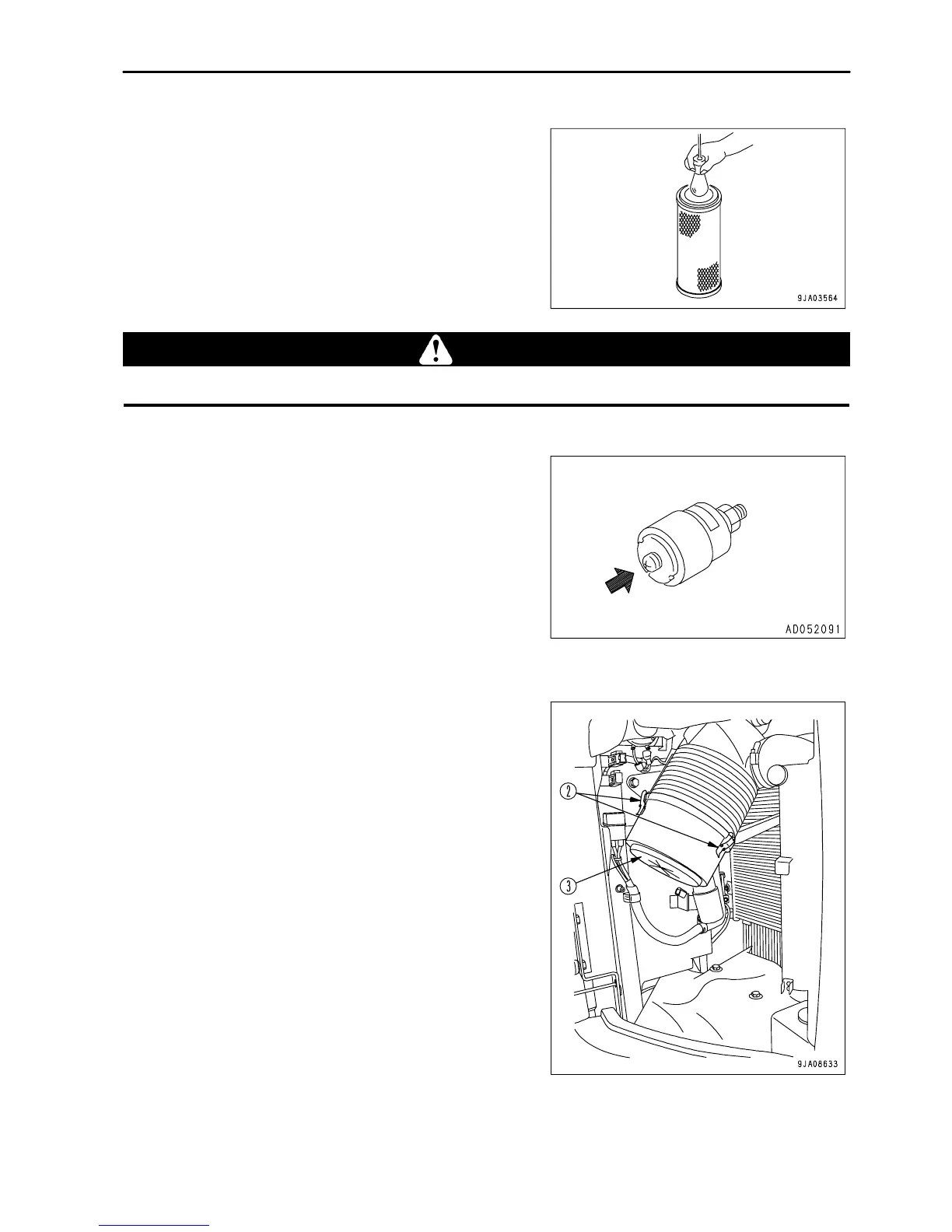 9JA03564

AD052091

2

3

9JA08633