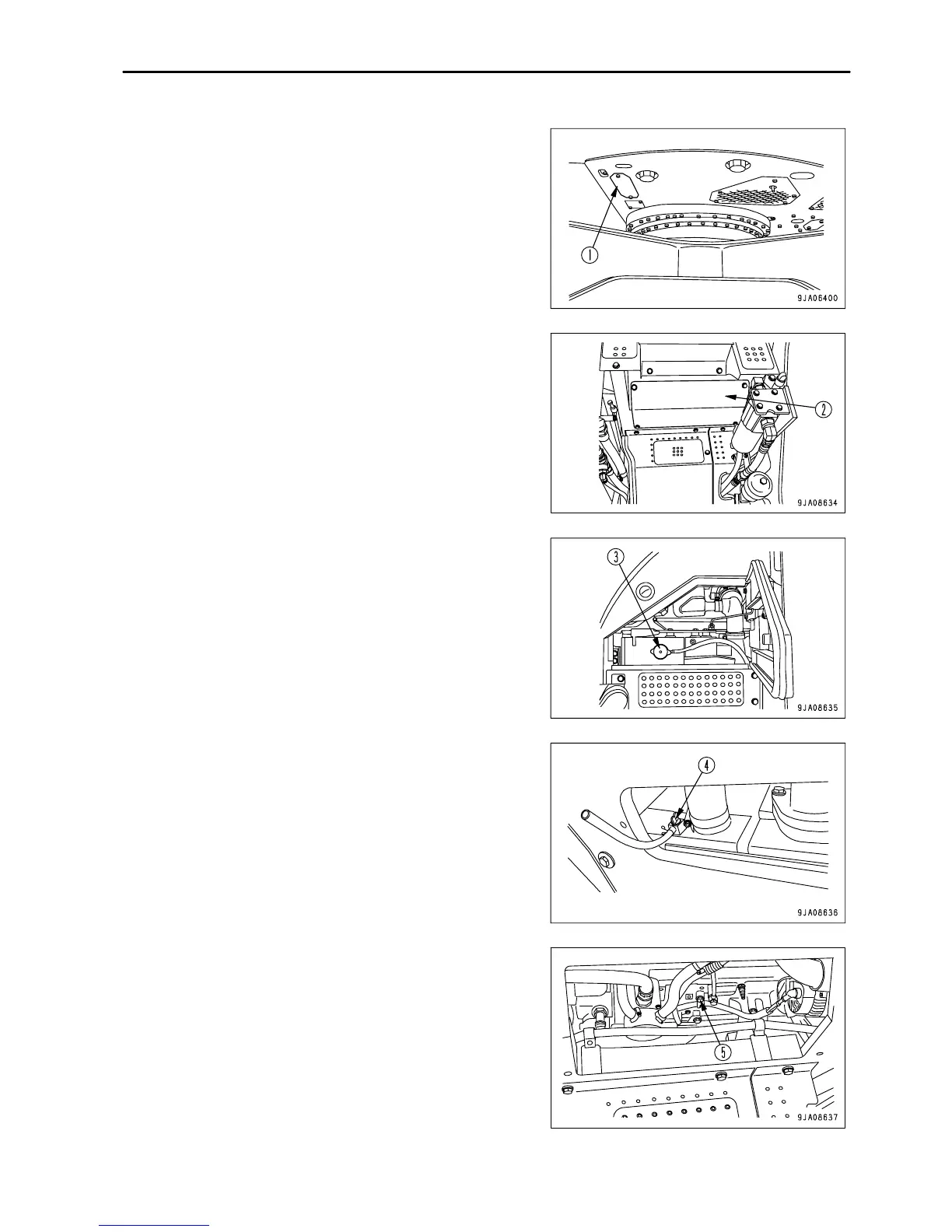 1

9JA06400

2

9JA08634

3

9JA08635

4

9JA08636

5

9JA08637