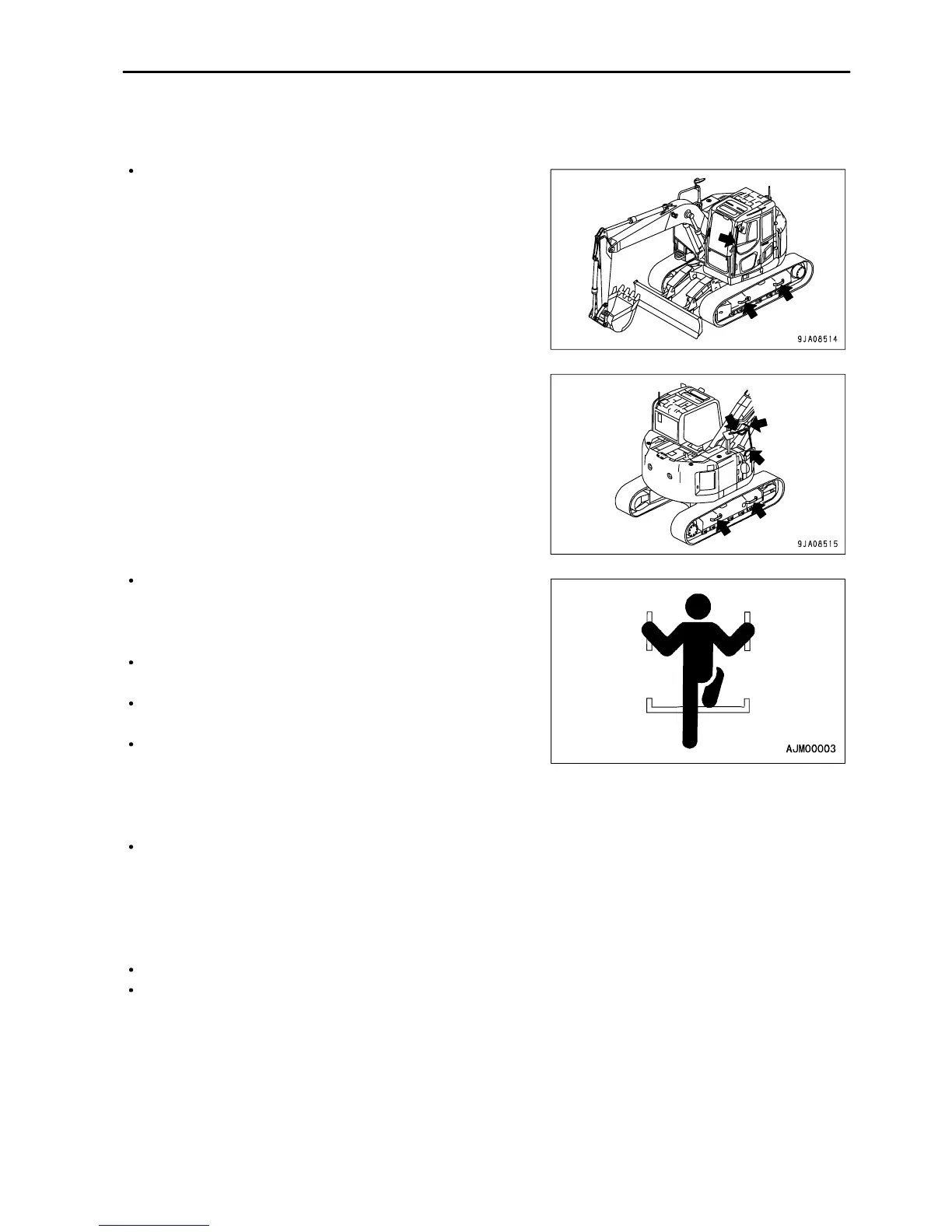 9JA08514

9JA08515

AJM00003