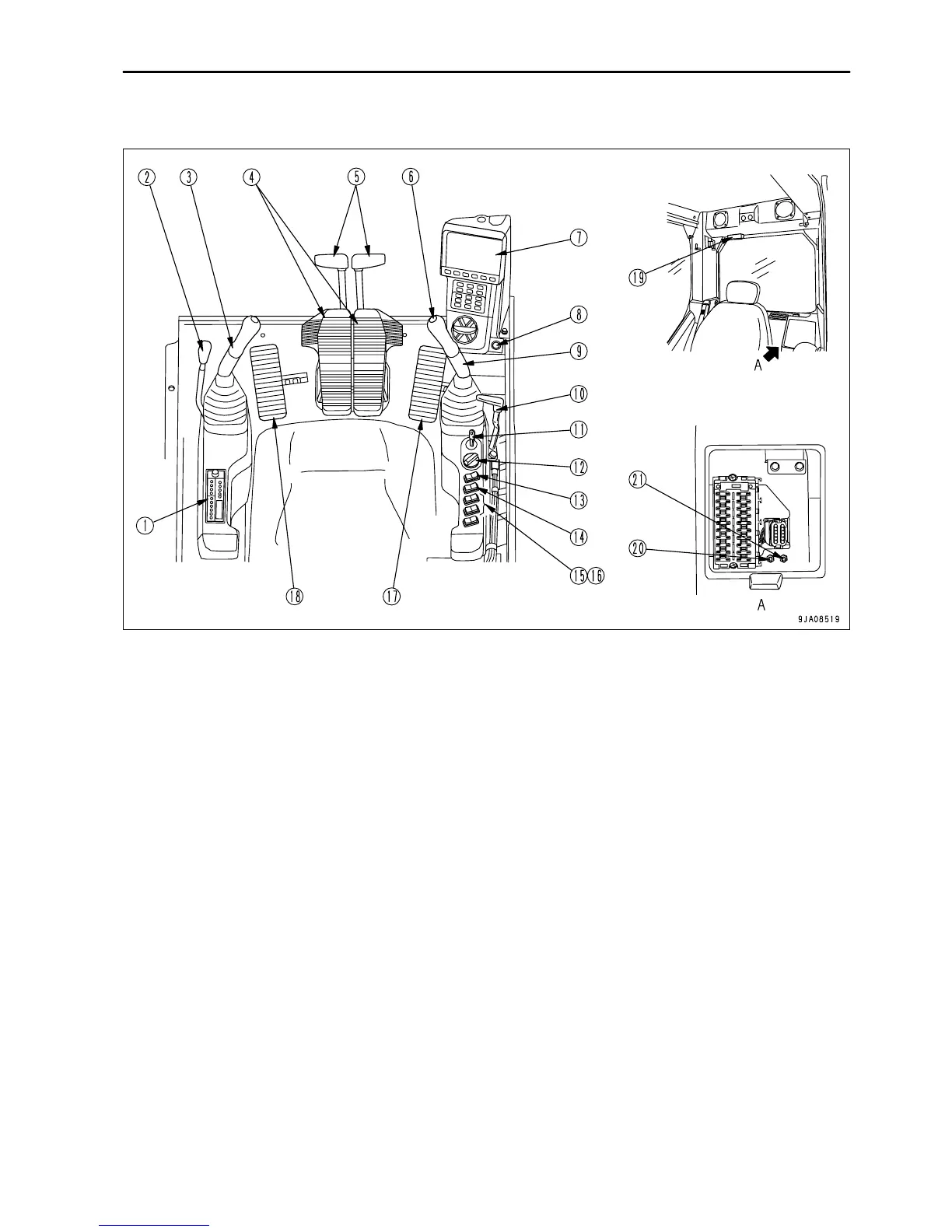 2 3 4 5 6

7

8

9

10

11

12

13

14

15 16

1

18 17

19

A

21

20

A

9JA08519