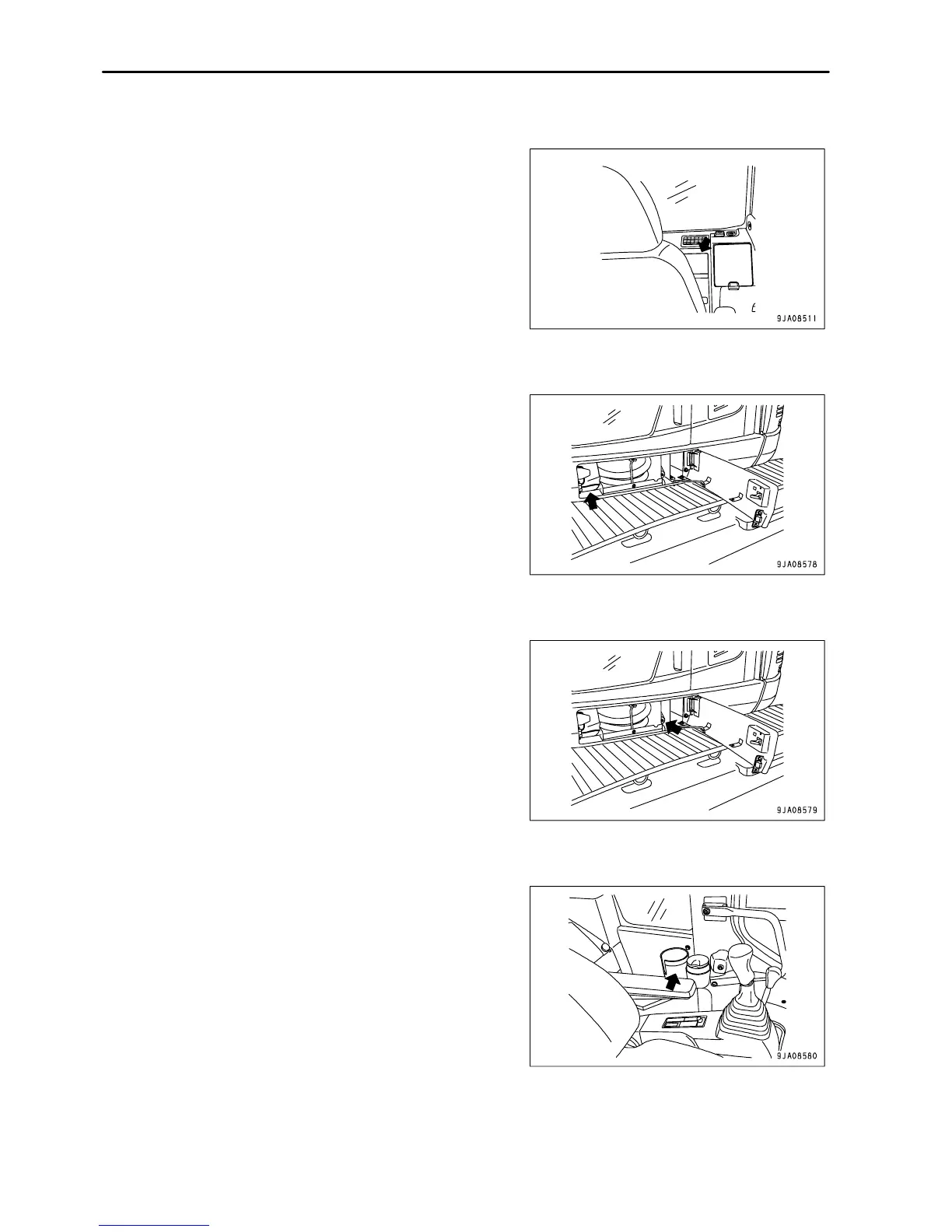 9JA08511

9JA08578

9JA08579

9JA08580