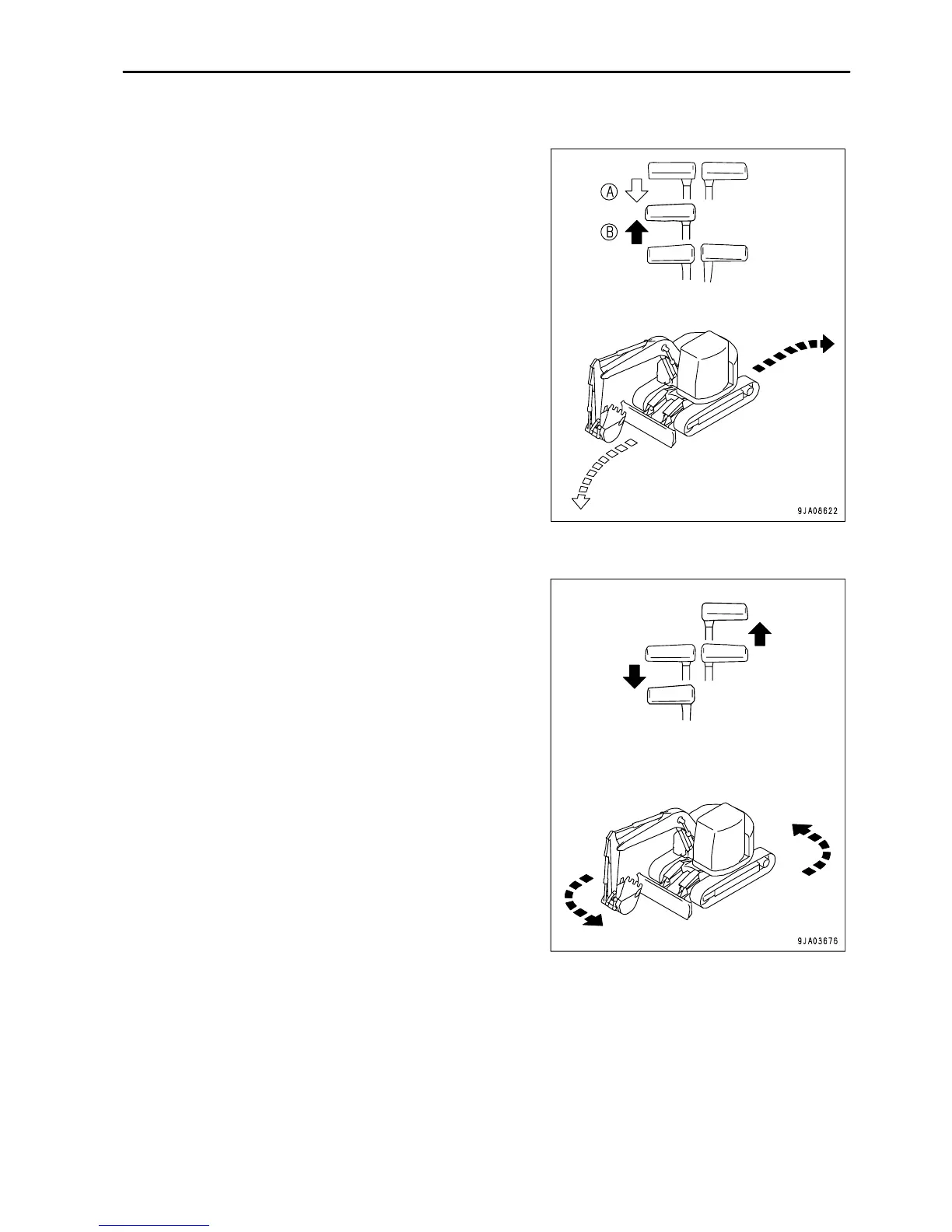 Ⓐ
Ⓑ
9JA08622

9JA03676