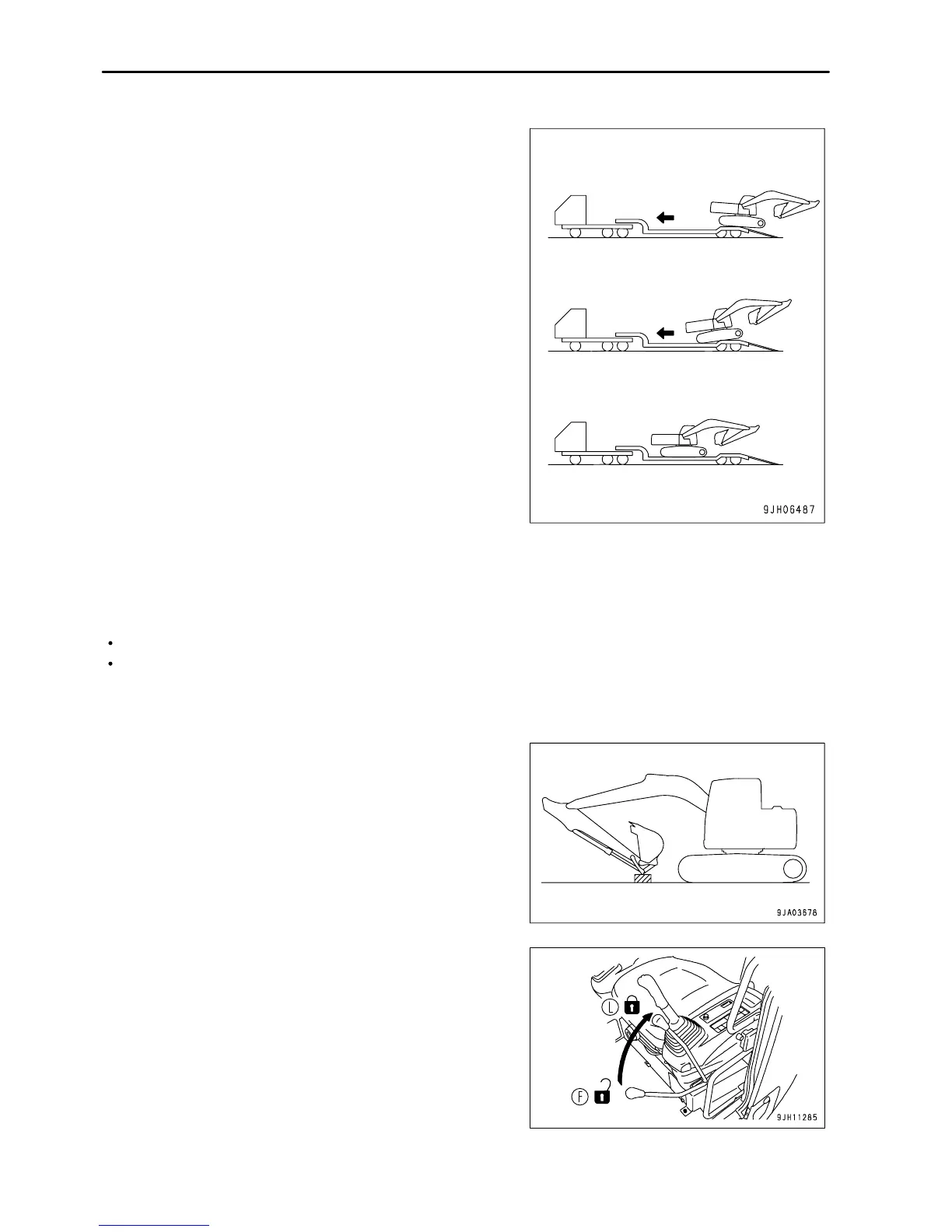 9JH06487

9JA03678

L

F

9JH11285